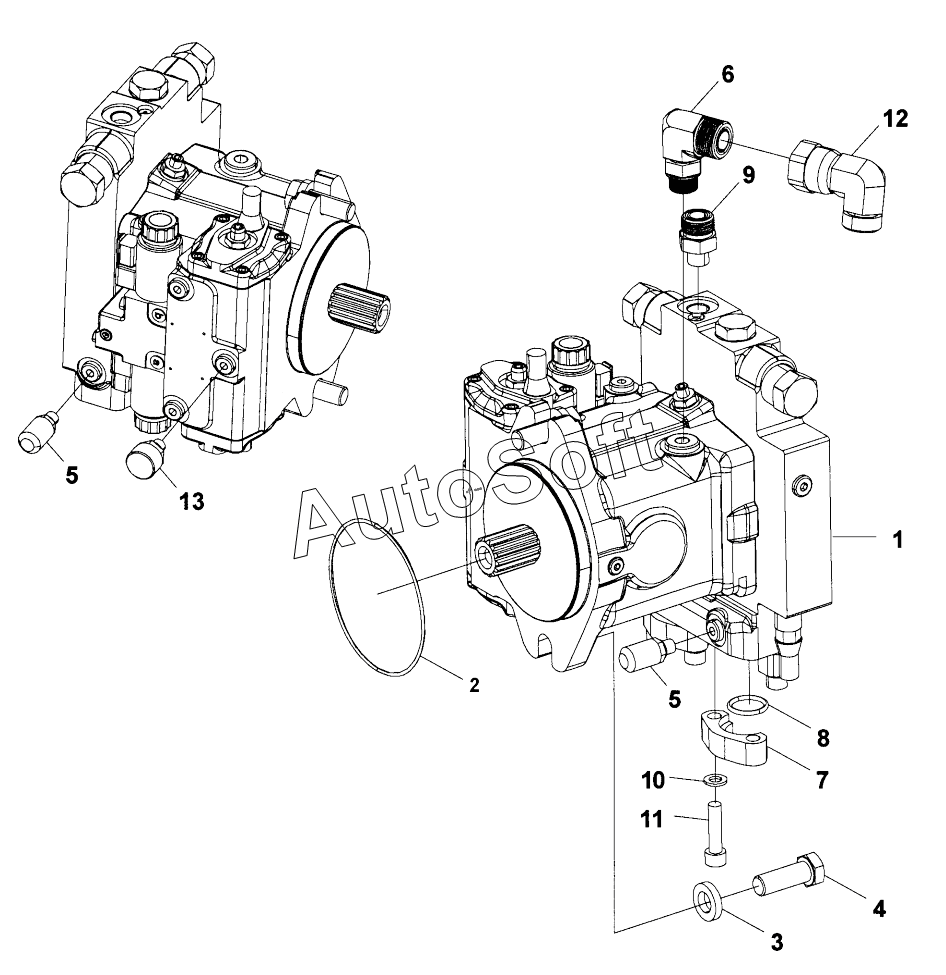 6
12
9
5
13
AutoSoft
1
2
5
8
7
10
11
4
3