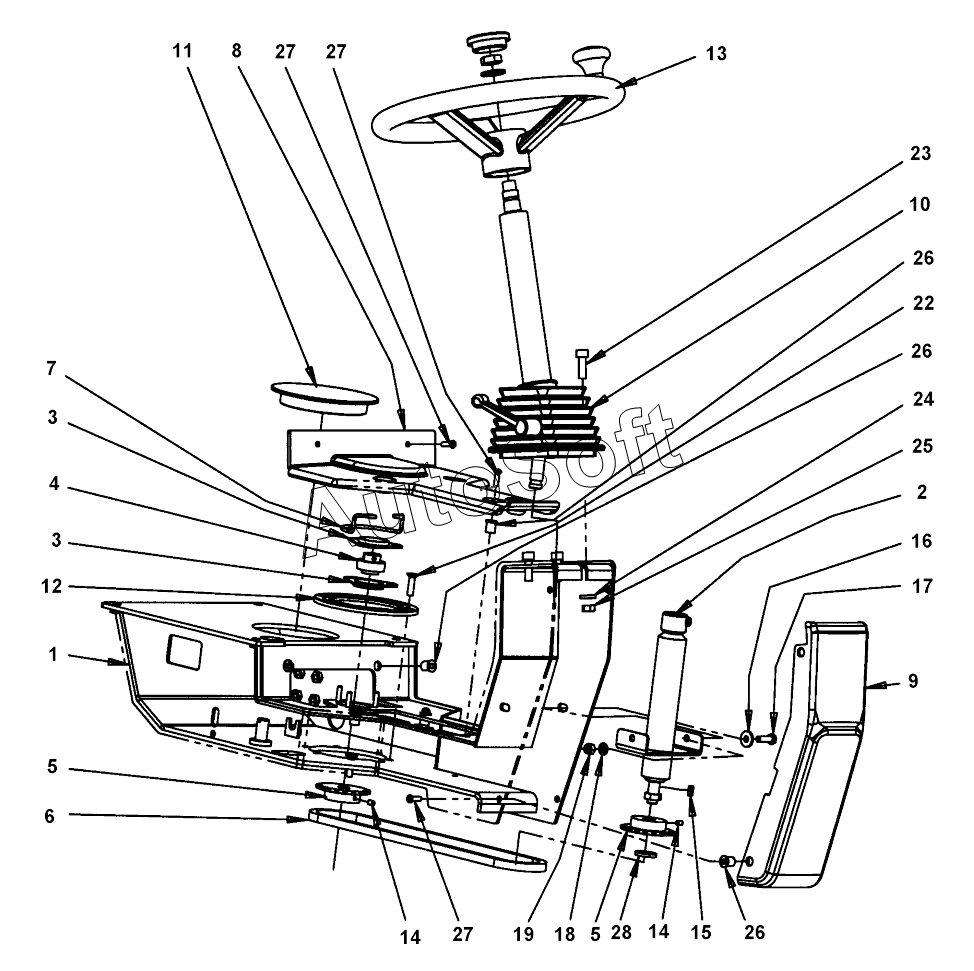 11
8
27
27
13
23
10
26
22
26
24
25
2
16
17
9
7
3
4
3
12
1
5
6
14
27
19
18
5
28
14
15
26
AutoSoft