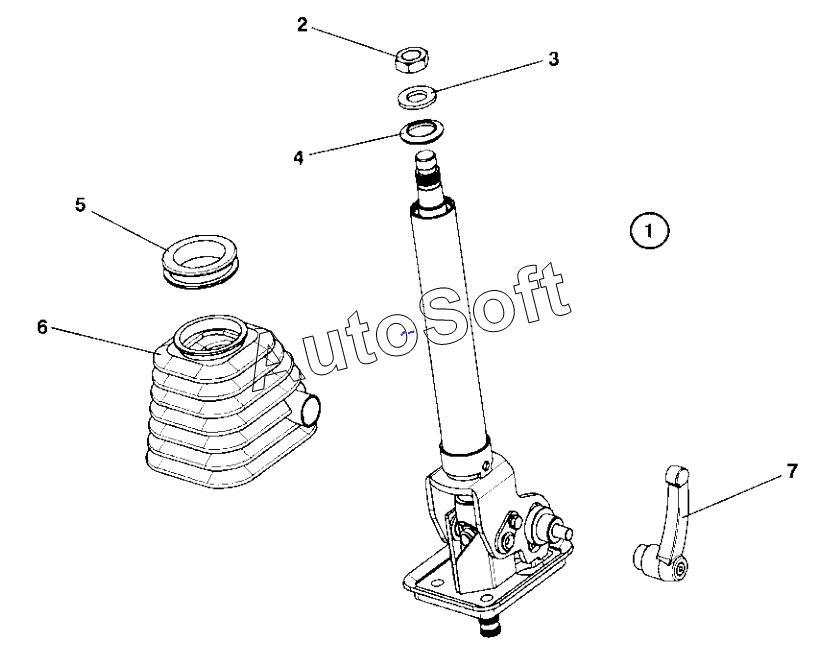 2
3
4
5
1
AutoSoft
6
7