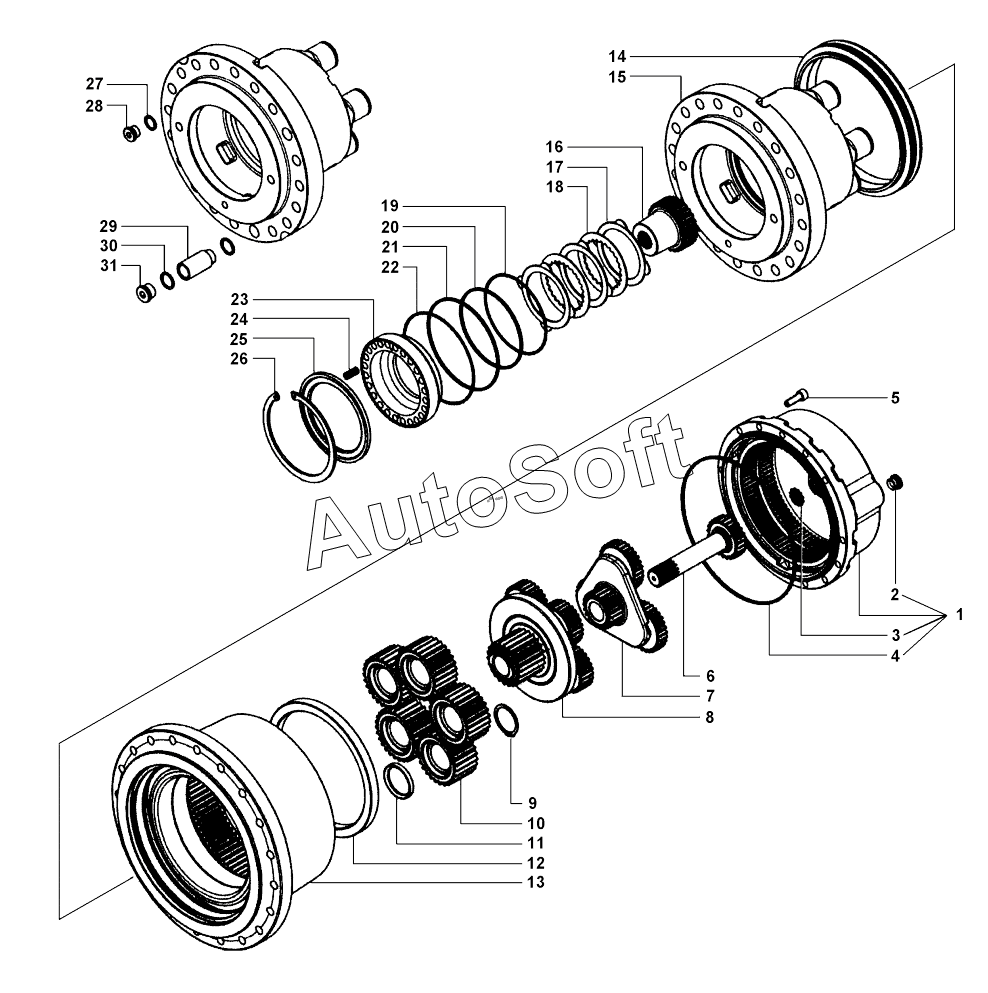 27
28
29
30
31
14
15
16
17
18
19
20
21
22
23
24
25
26
AutoSoft
5
2
1
3
4
6
7
8
9
10
11
12
13