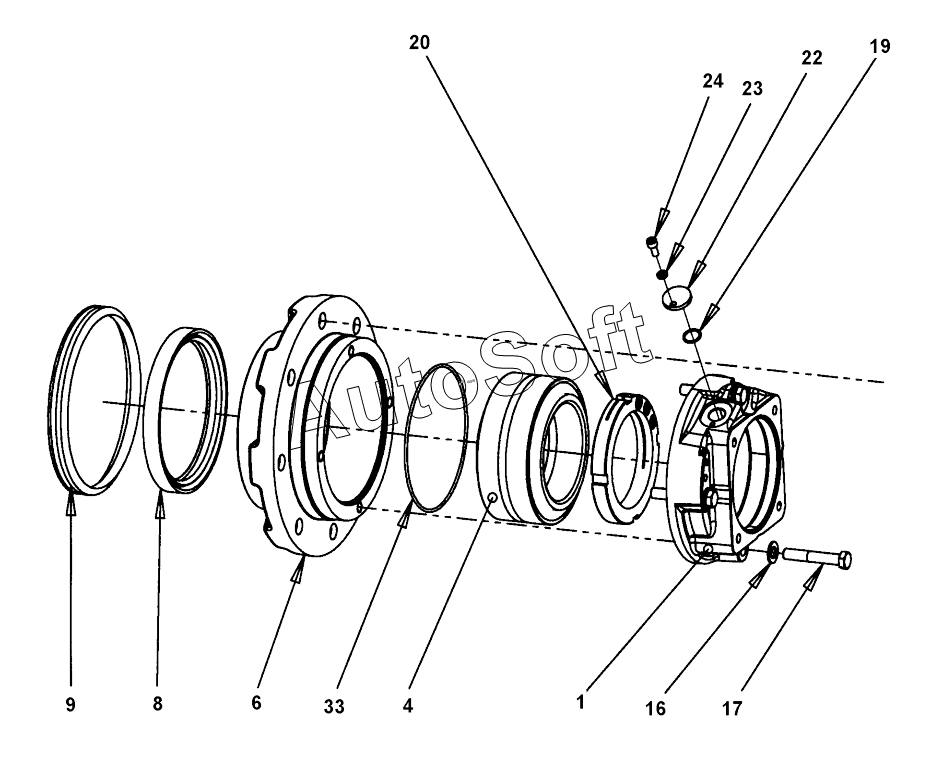 20
24
23
22
19
AutoSoft
9
8
6
33
4
1
16
17