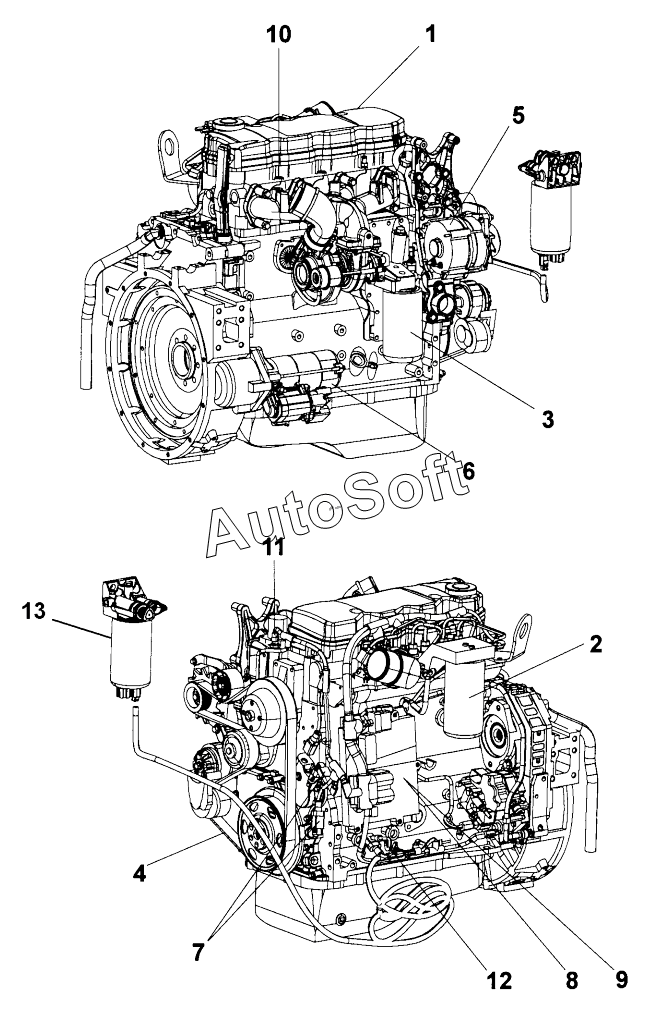 10
1
5
3
6
AutoSoft
11
13
2
4
7
12
8
9