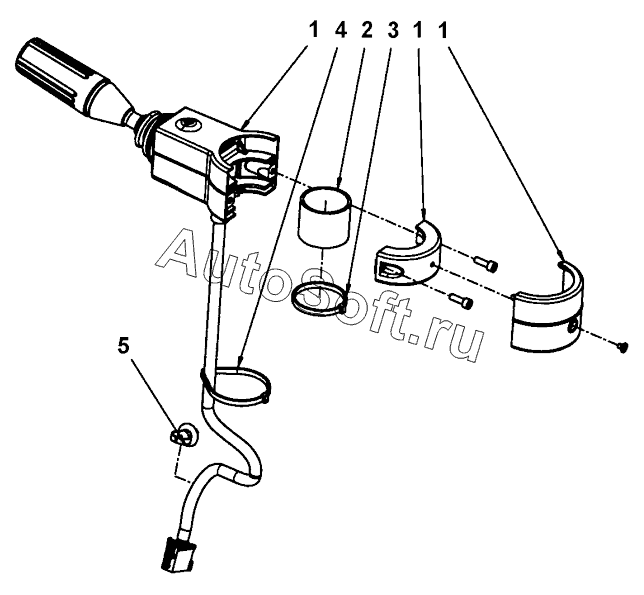 1 4 2 3 1 1

AutoSoft.ru

5