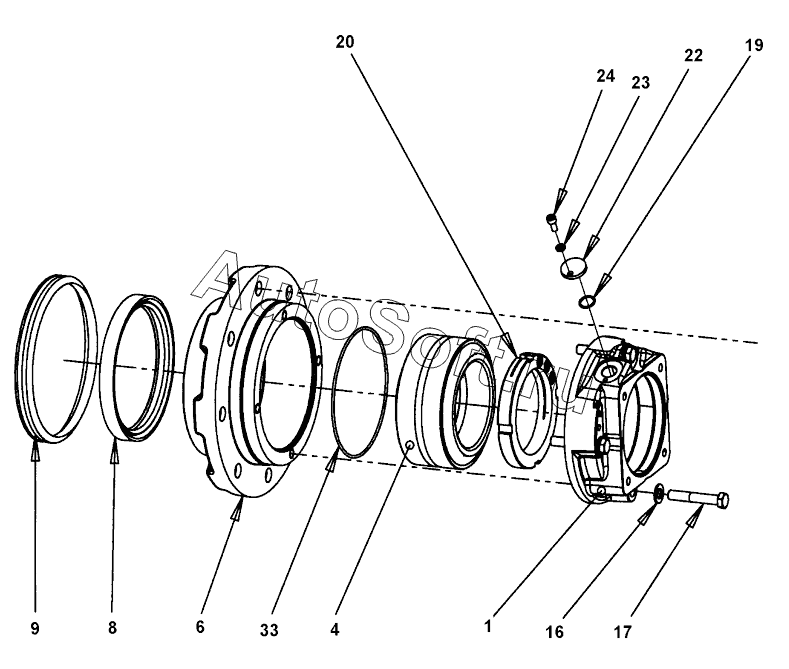 20
24
23
22
19
AutoSoft.ru
9
8
6
33
4
1
16
17