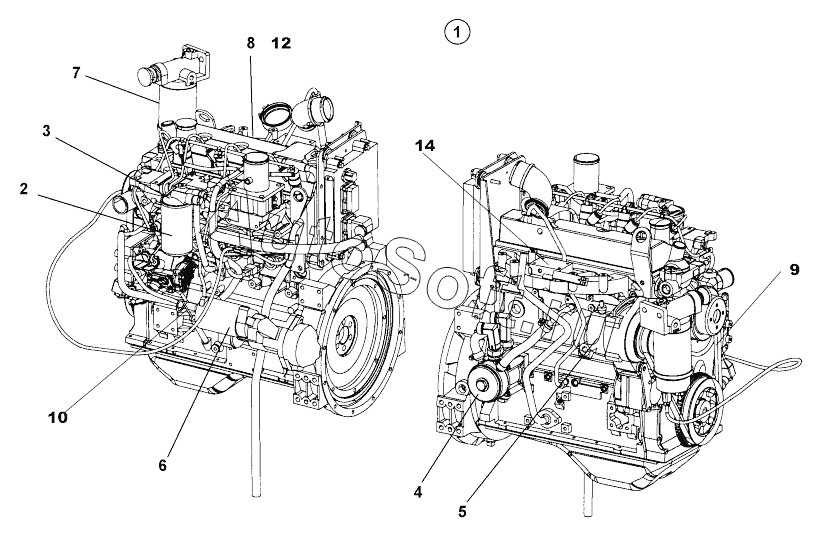 1
7
8
12
3
2
14
9
10
6
4
5