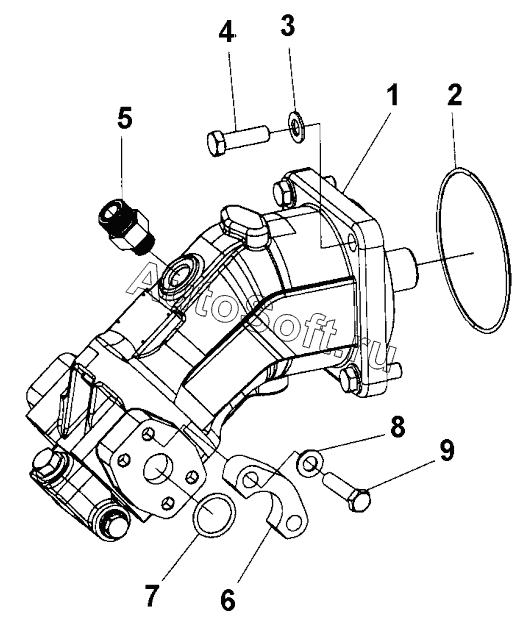 4
3
1
2
5
AutoSoft.ru
8
9
7
6