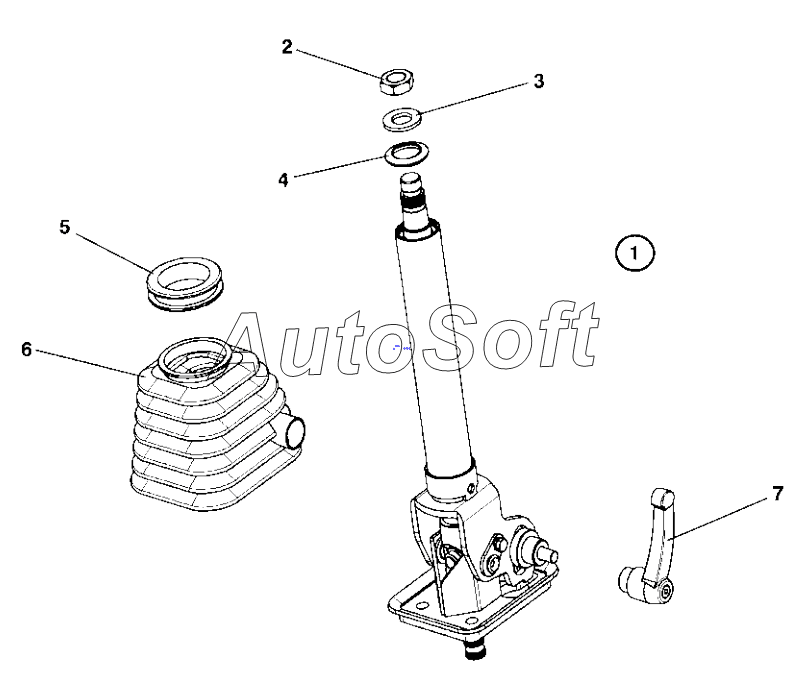 2
3
4
5
1
AutoSoft
6
7