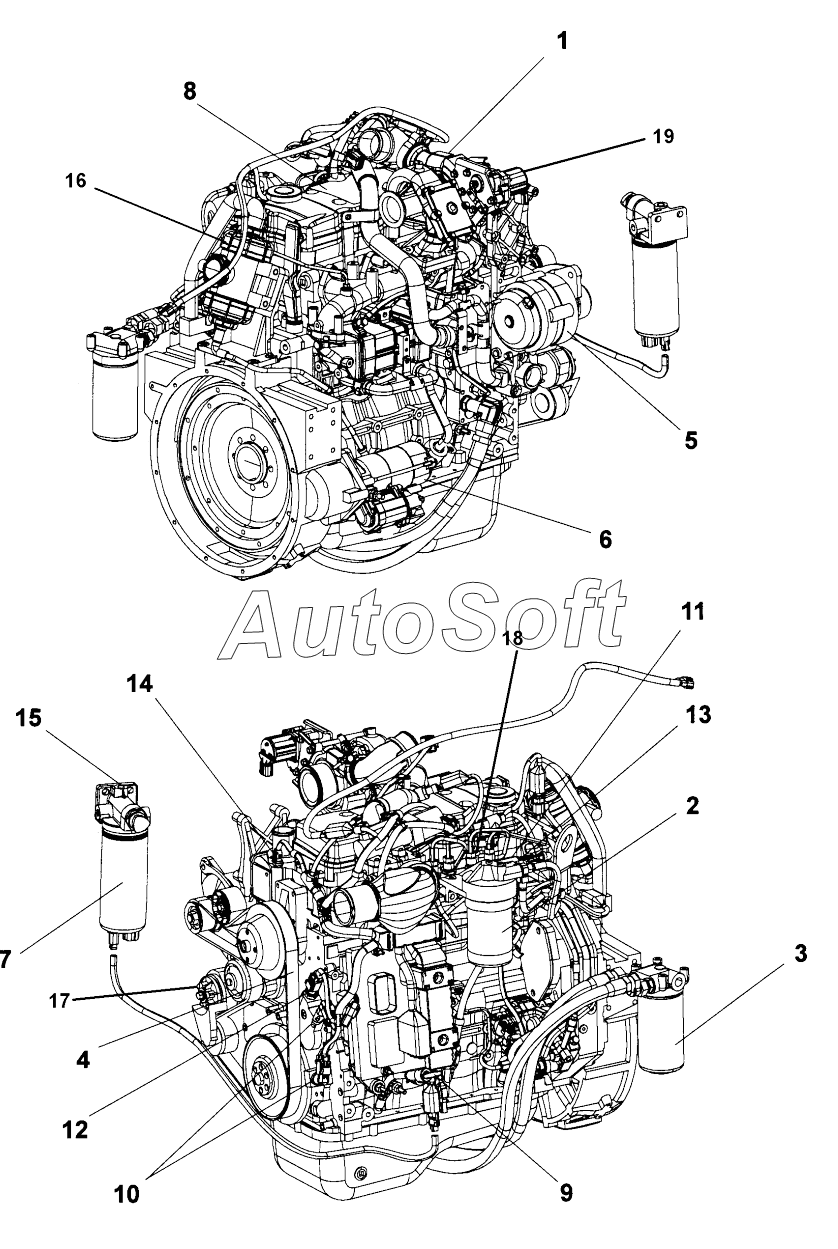 1
8
19
16
5
6
AutoSoft
11
18
14
13
15
2
7
3
17
4
12
10
9