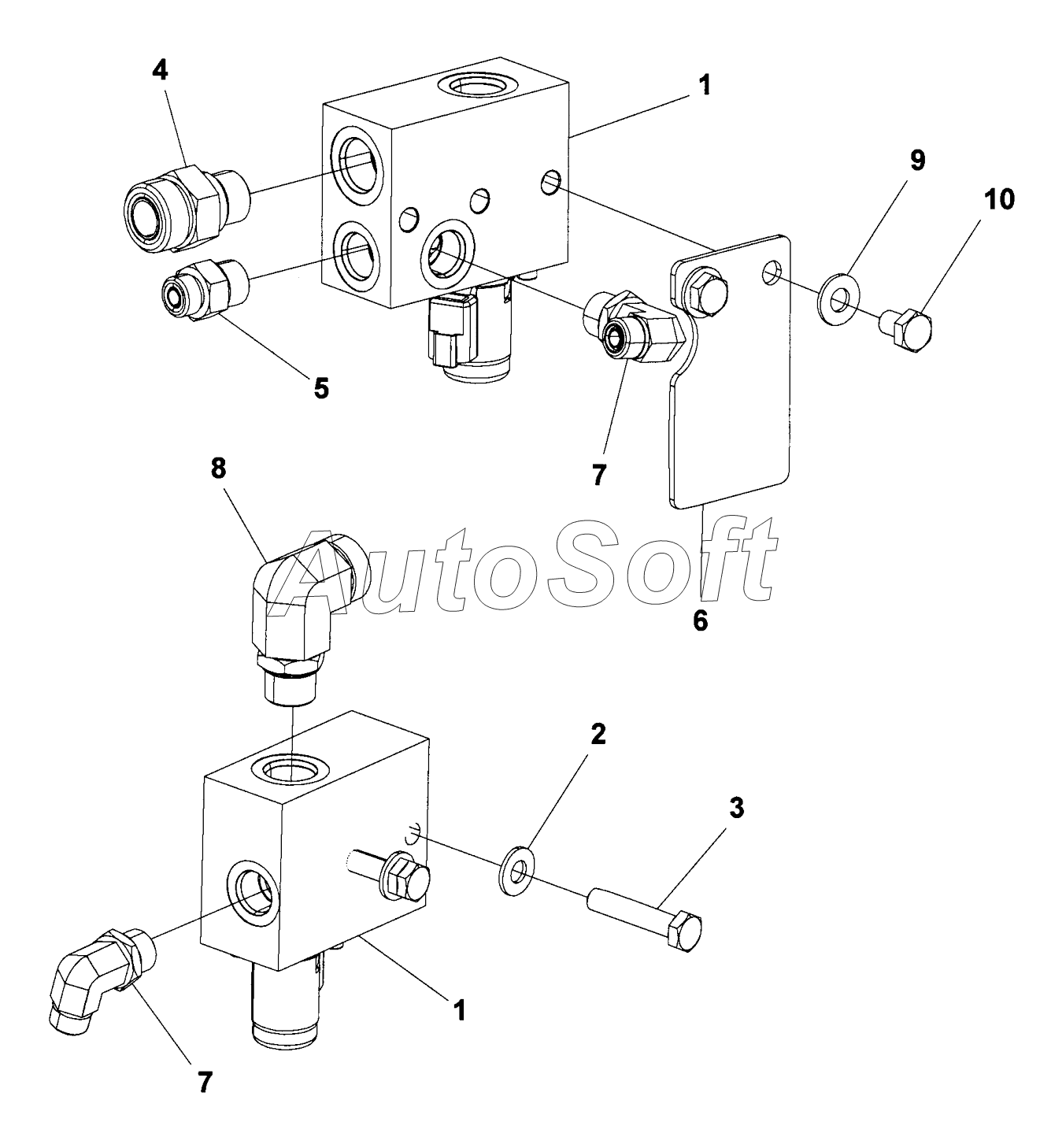 4
1
9
10
5
7
8
AutoSoft
6
2
3
1
7