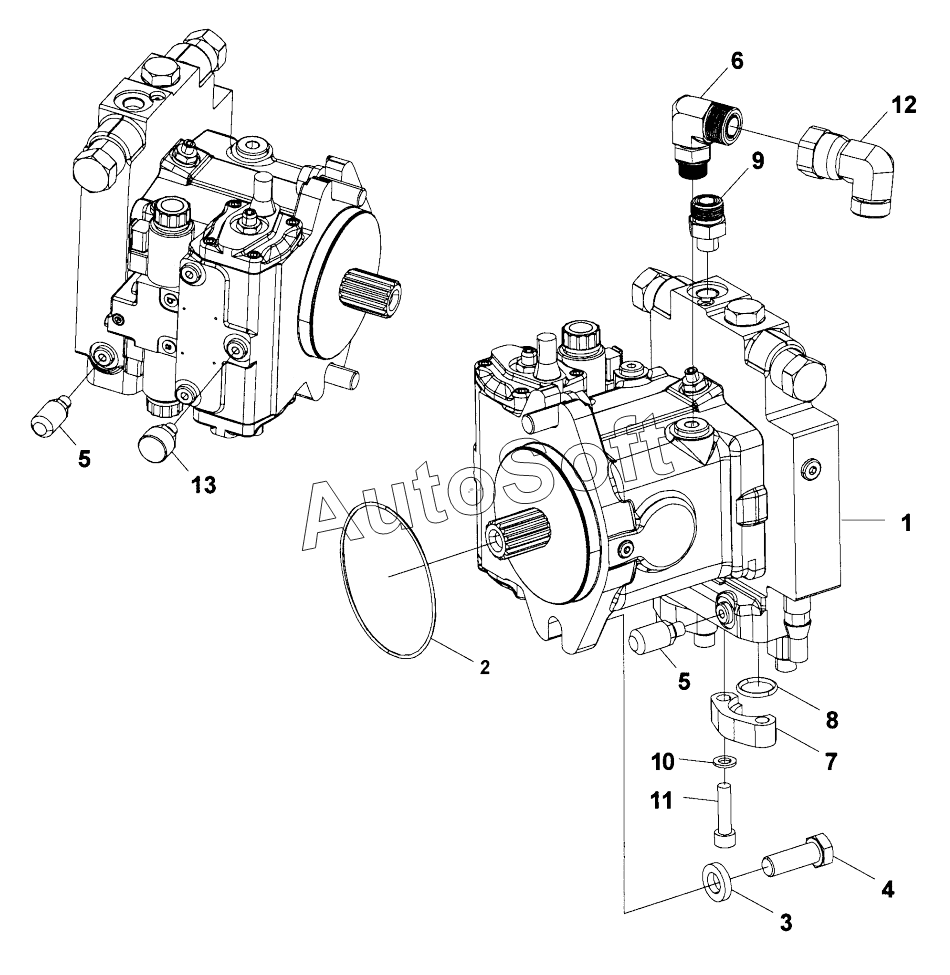 6
12
9
5
13
AutoSoft
1
2
5
8
7
10
11
4
3