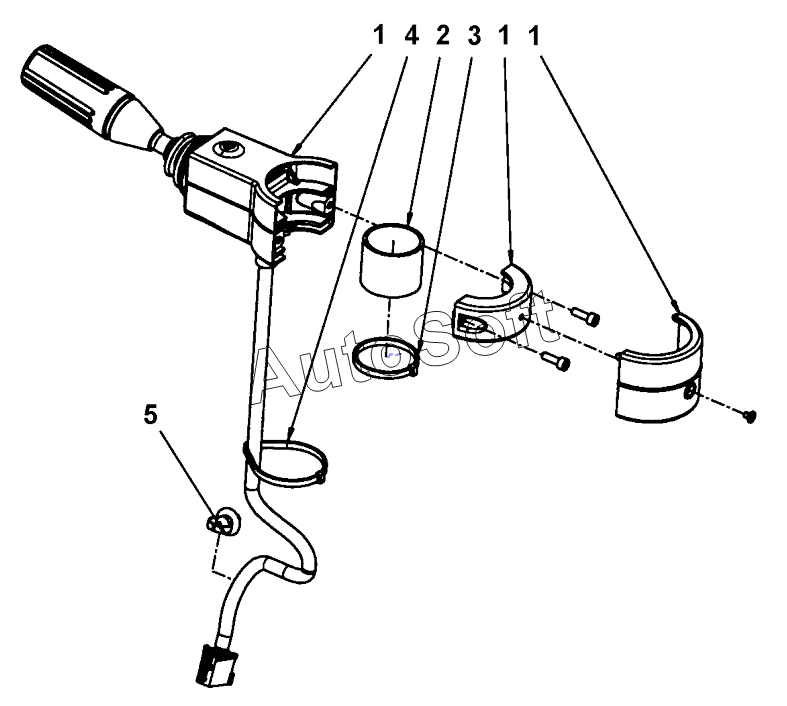 1 4 2 3 1 1

AutoSoft

5