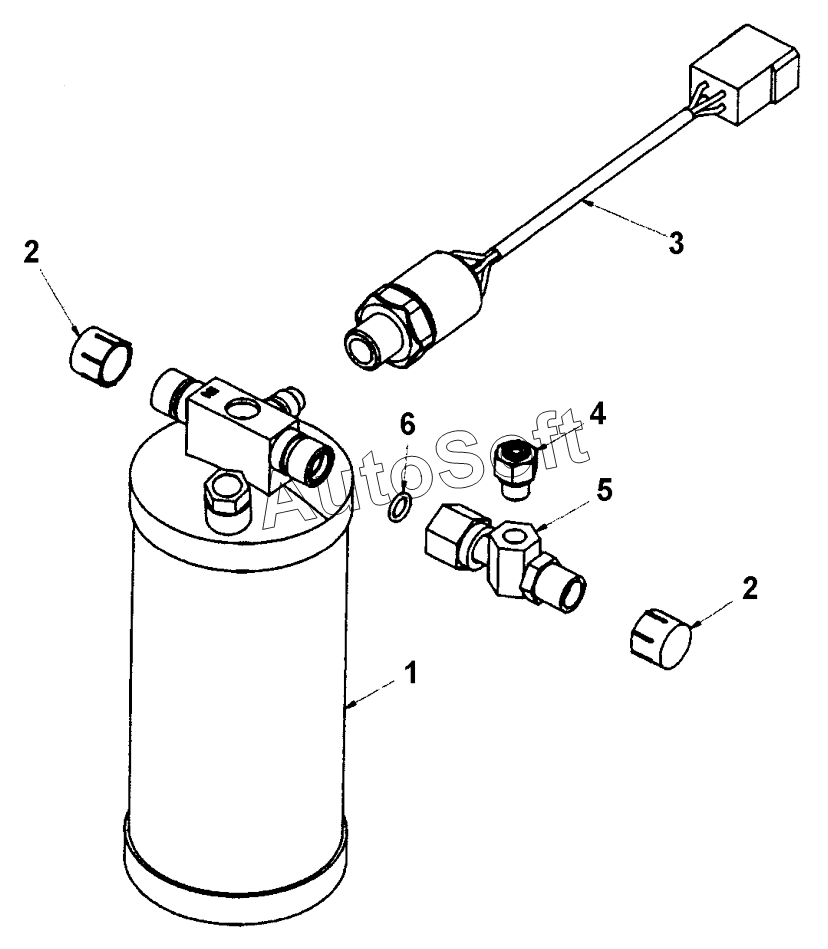 2
3
6
4
AutoSoft
5
2
1