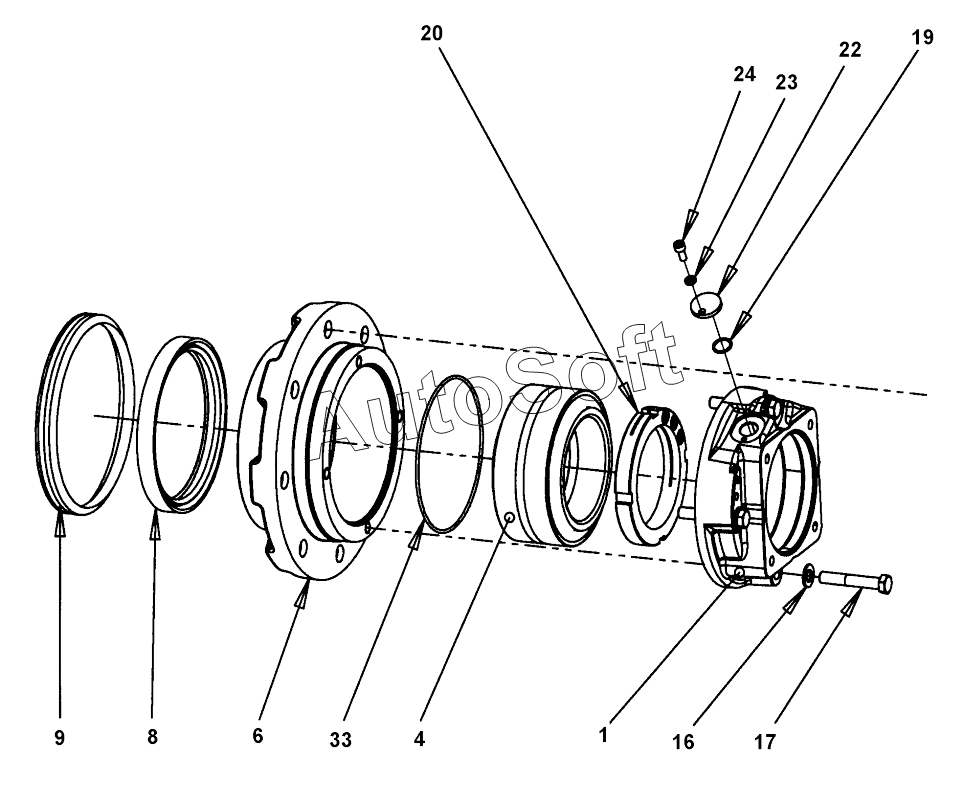 20
24
23
22
19
AutoSoft
9
8
6
33
4
1
16
17