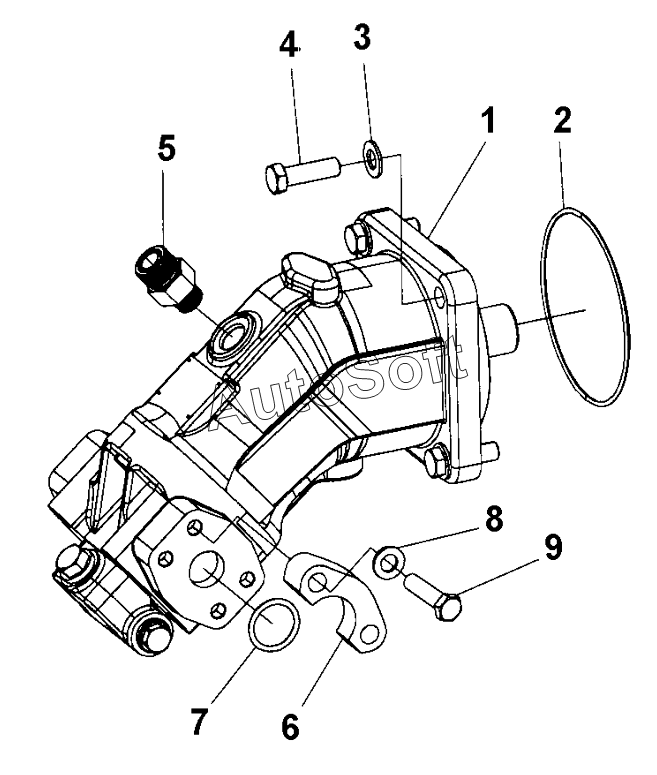 4
3
1
2
5
AutoSoft
8
9
7
6