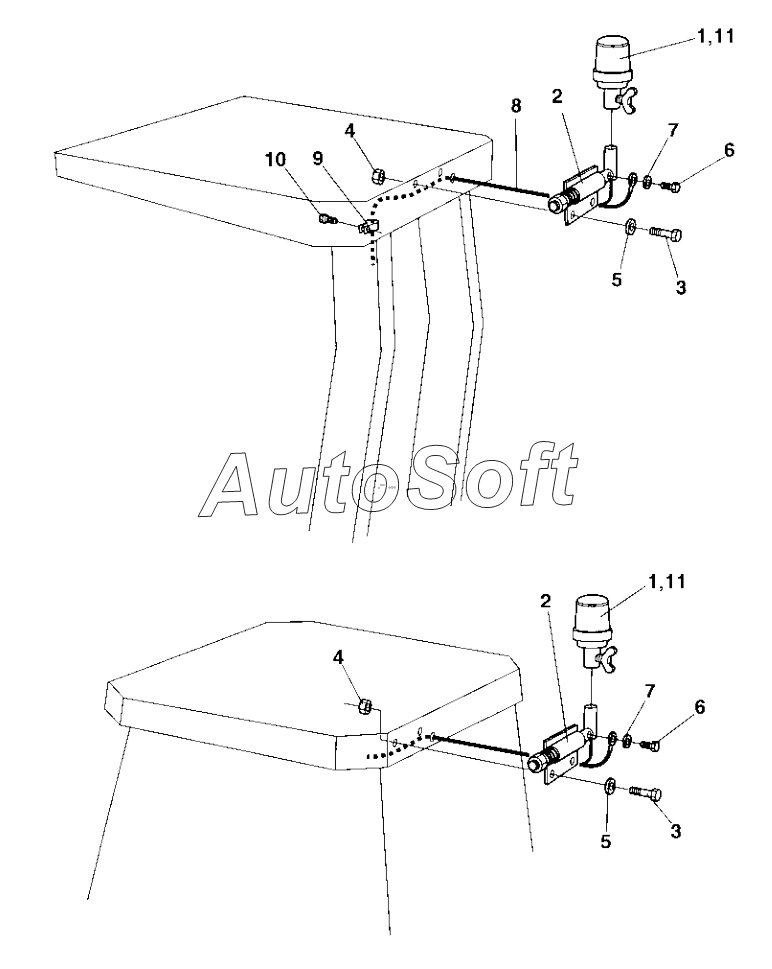 1,11
2
8
7
6
4
10
9
5
3
AutoSoft
1,11
2
4
7
6
5
3