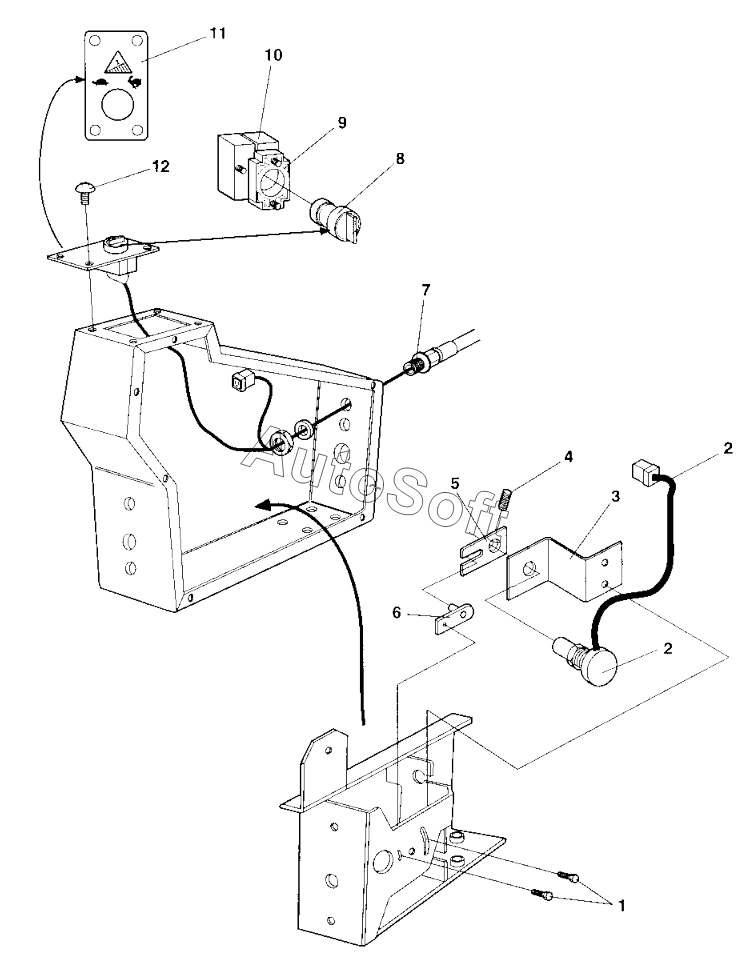 11
10
9
8
12
7
AutoSoft
4
2
5
3
6
2
1