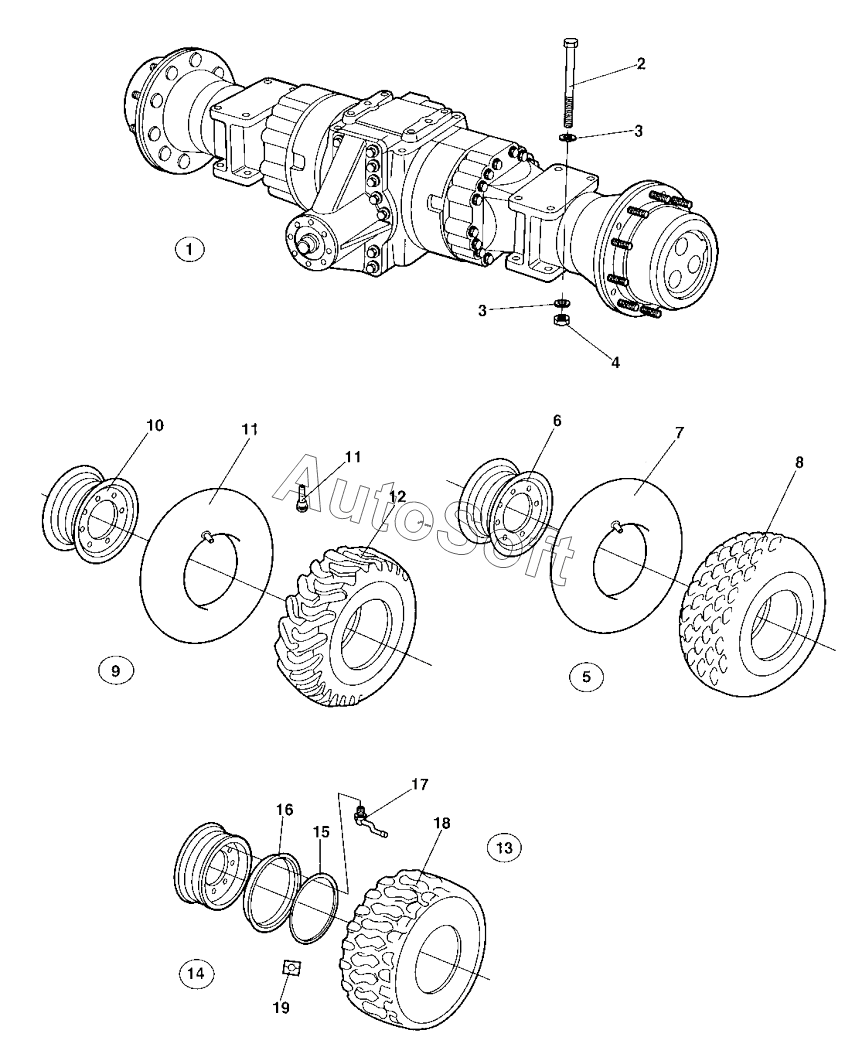 2
3
1
3
4
10
11
11
12
6
7
8
AutoSoft
9
5
17
16
15
18
13
14
19