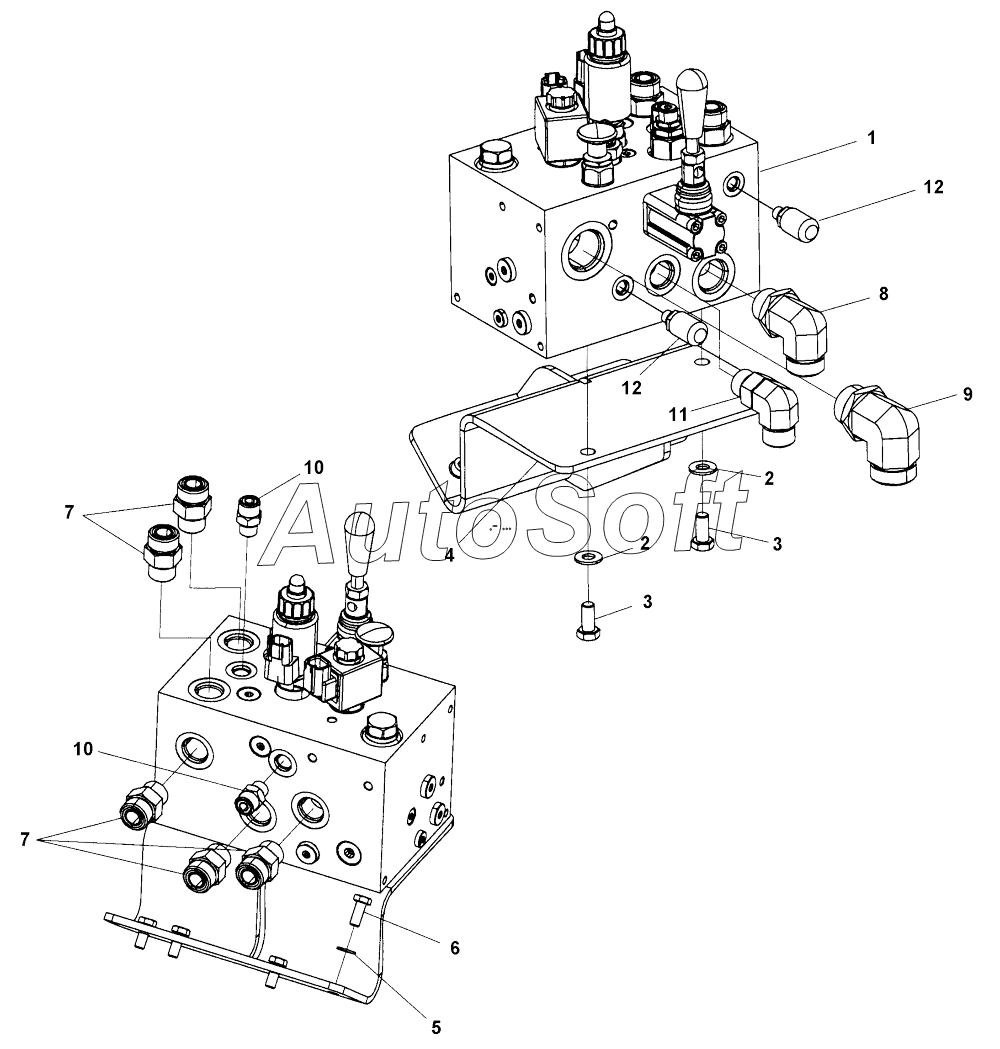 1
12
8
12
11
9
2
3
2
3
4
10
7
AutoSoft
10
7
6
5