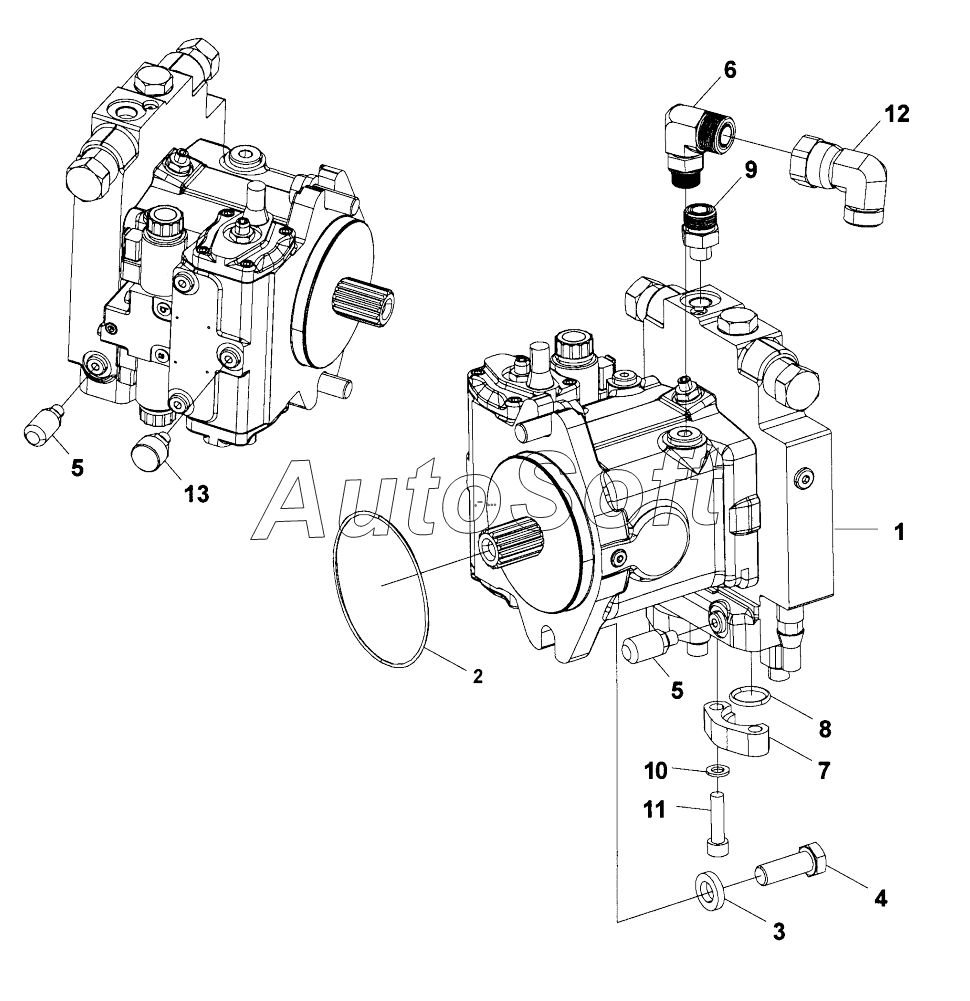 6
12
9
5
13
AutoSoft
1
2
5
8
7
10
11
4
3