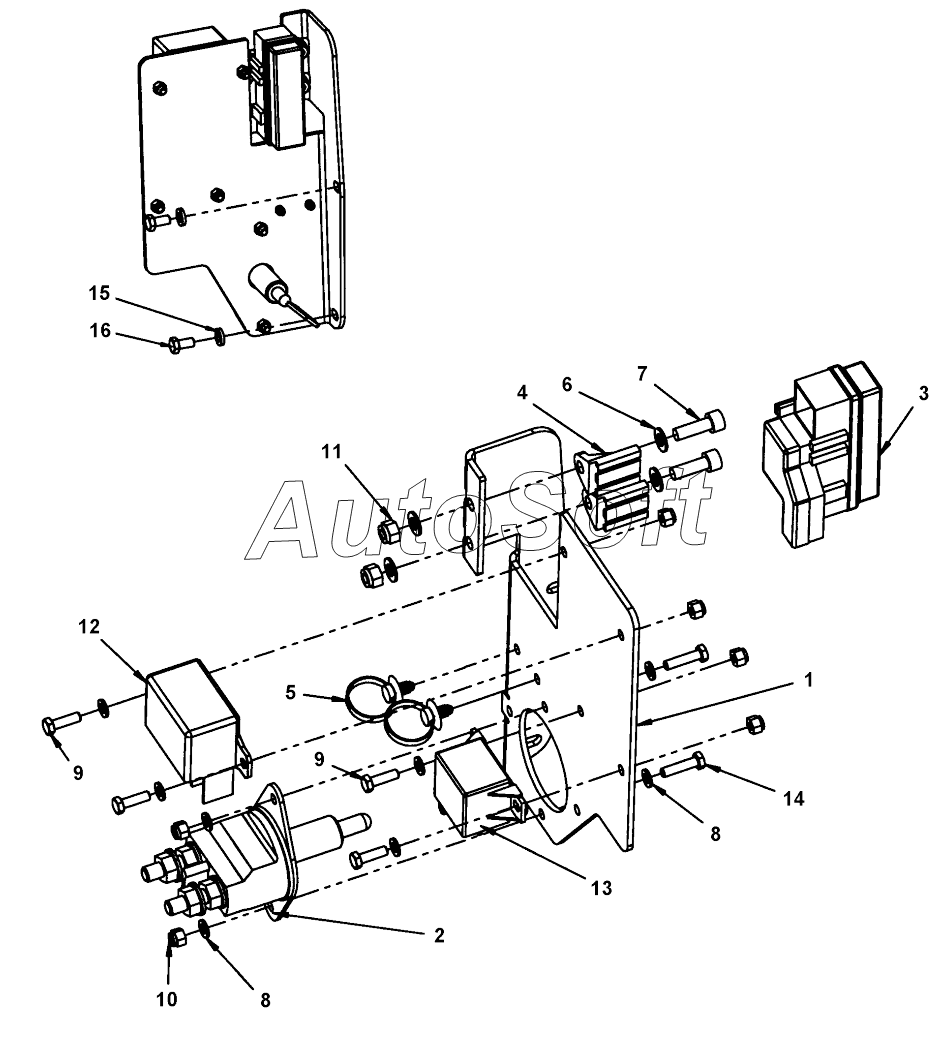 15
16
4
6
7
3
11
AutoSoft
12
5
1
9
9
14
8
13
2
10
8