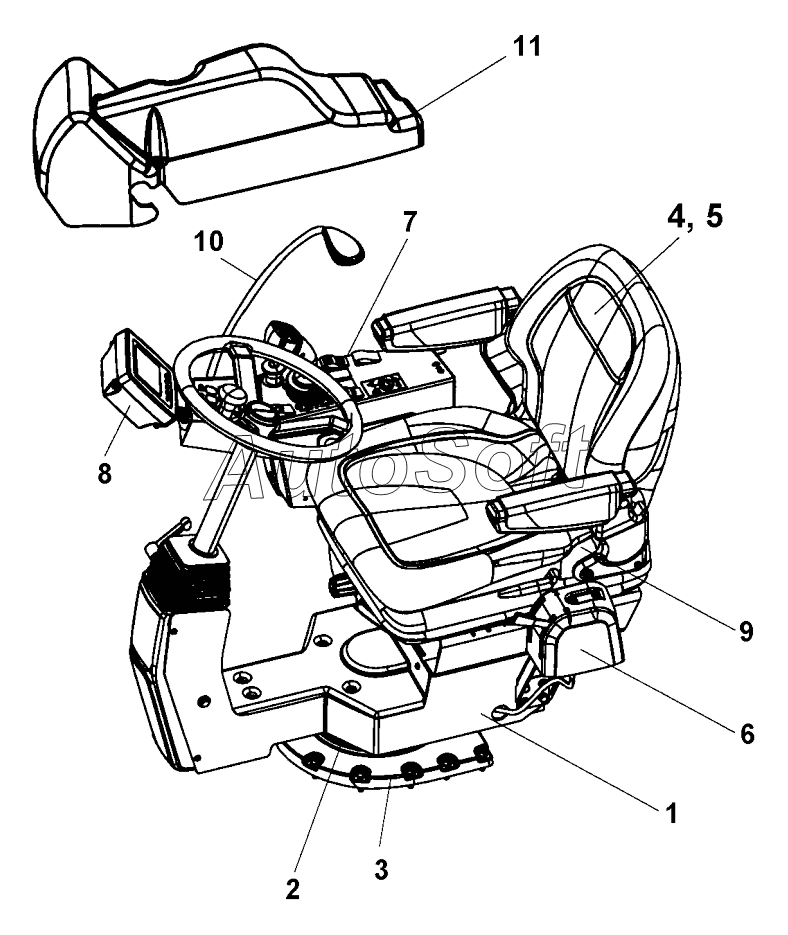 11
10
7
4, 5
8
AutoSoft
9
6
1
2
3