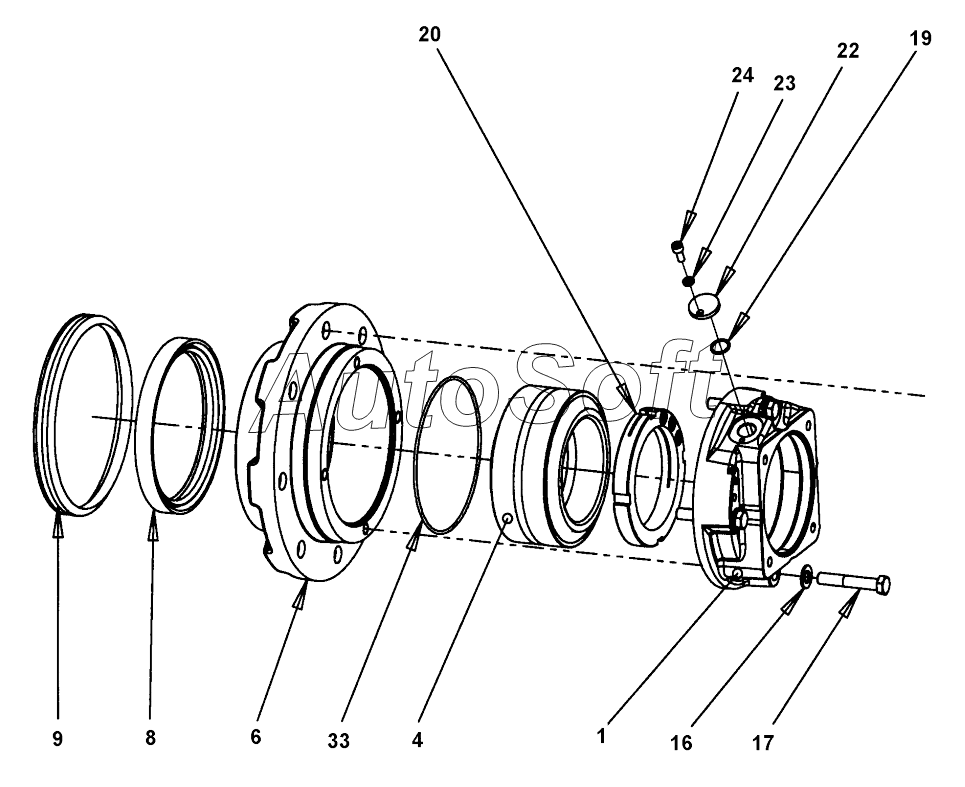 20
24
23
22
19
AutoSoft
9
8
6
33
4
1
16
17