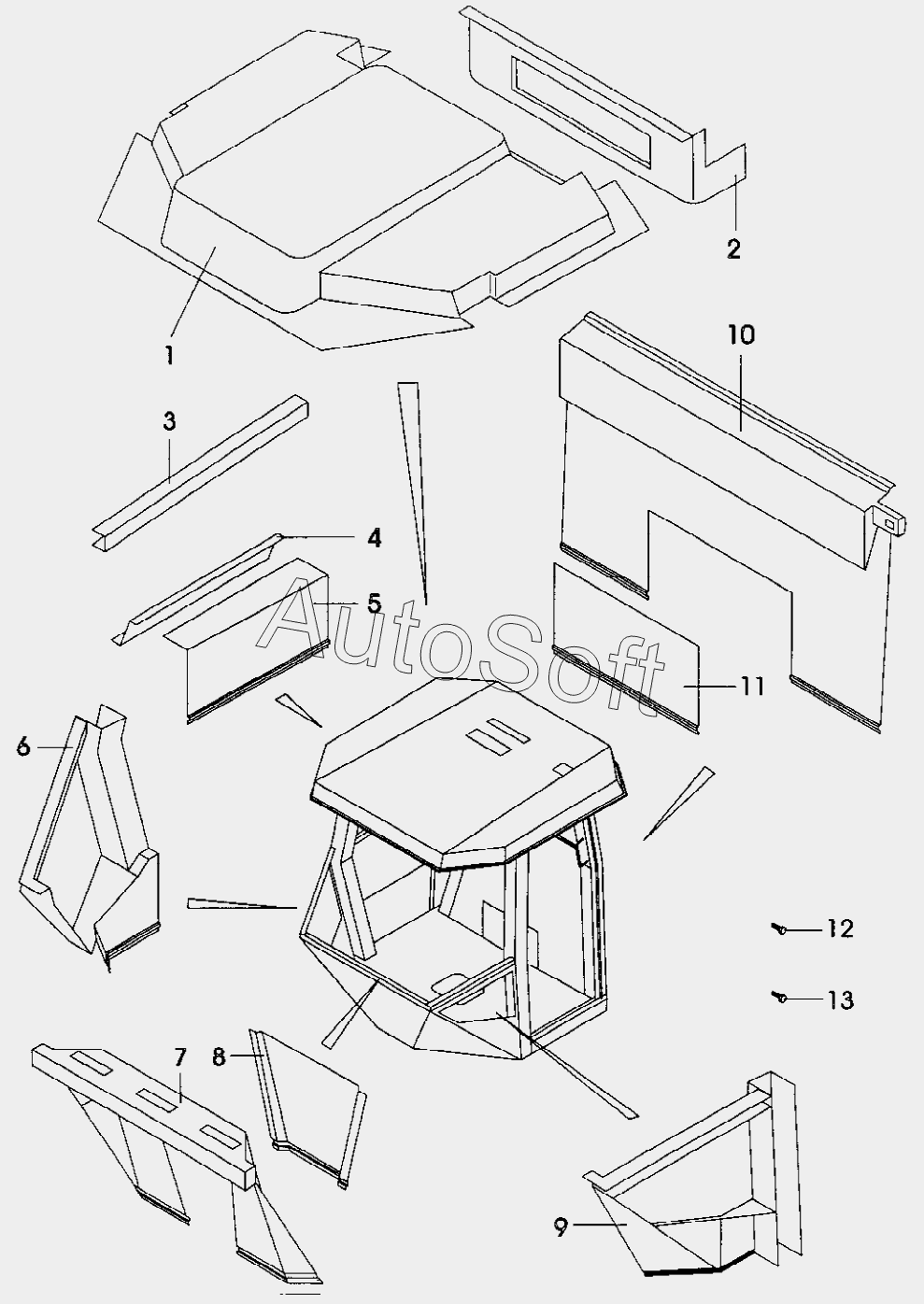 2
1
10
3
4
5
AutoSoft
11
6
12
13
7
8
9