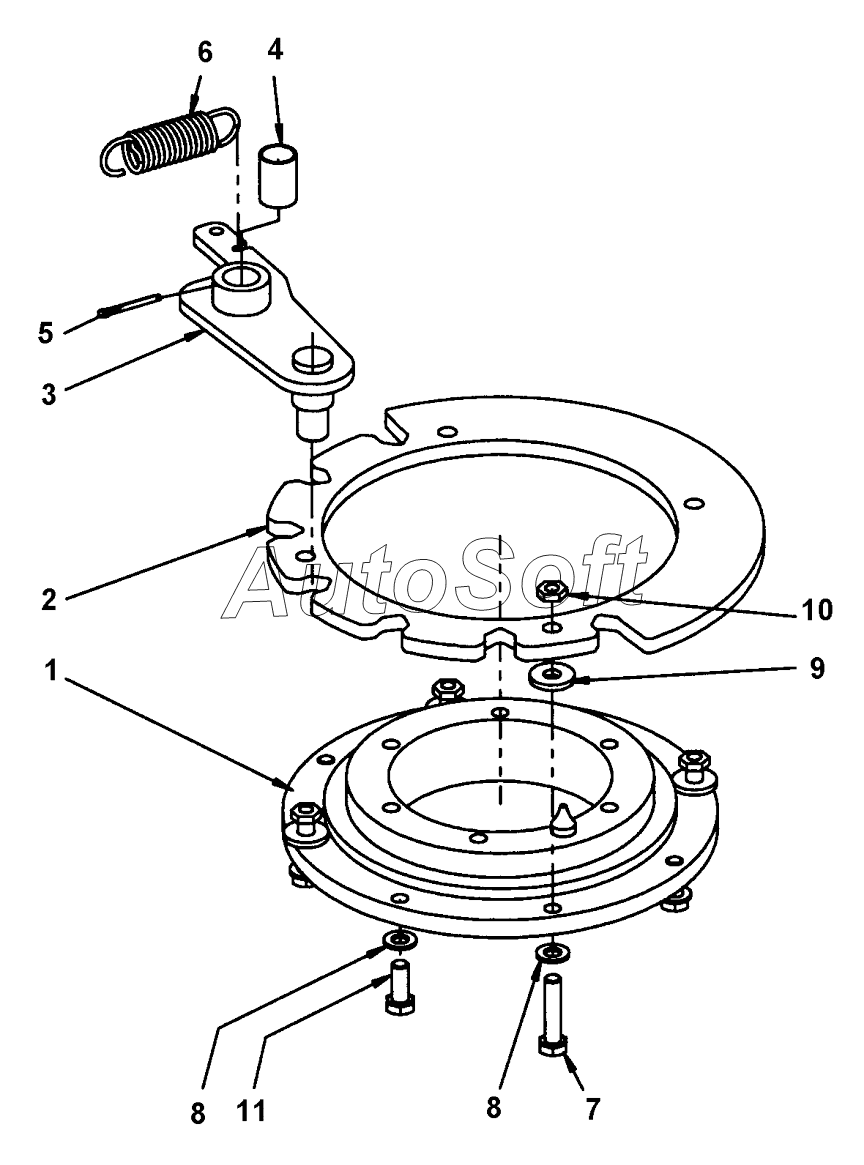 6
4
5
3
2
AutoSoft
10
1
9
8
11
8
7