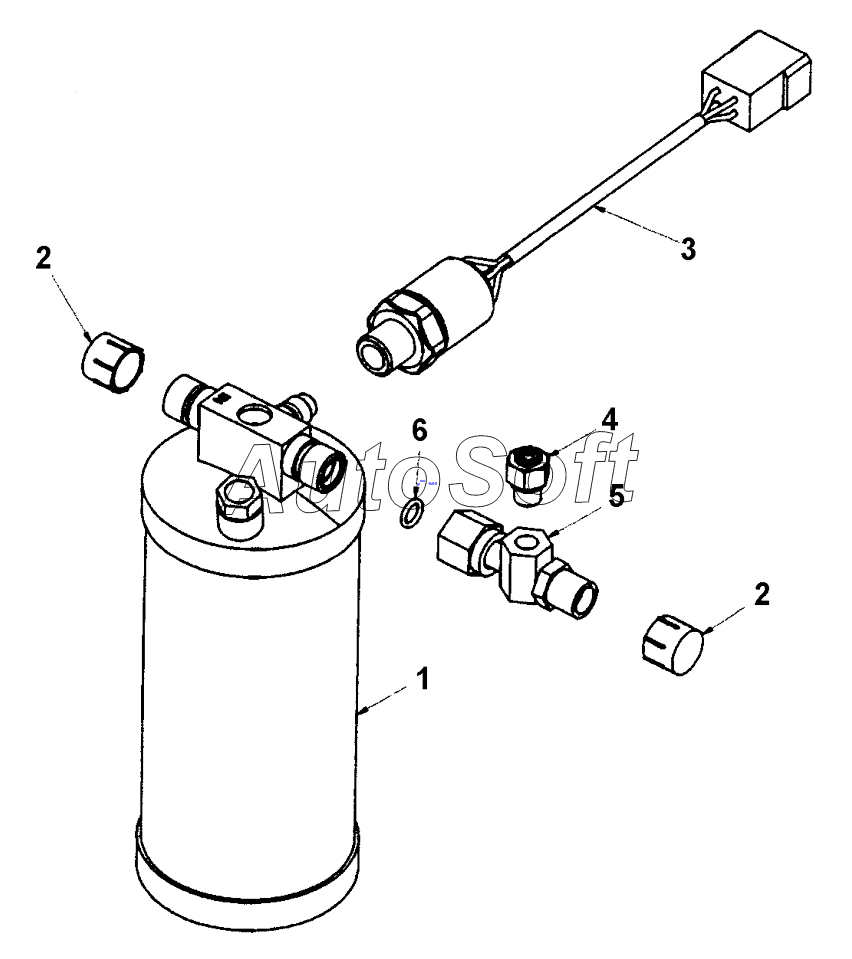 2
3
6
4
AutoSoft
5
2
1