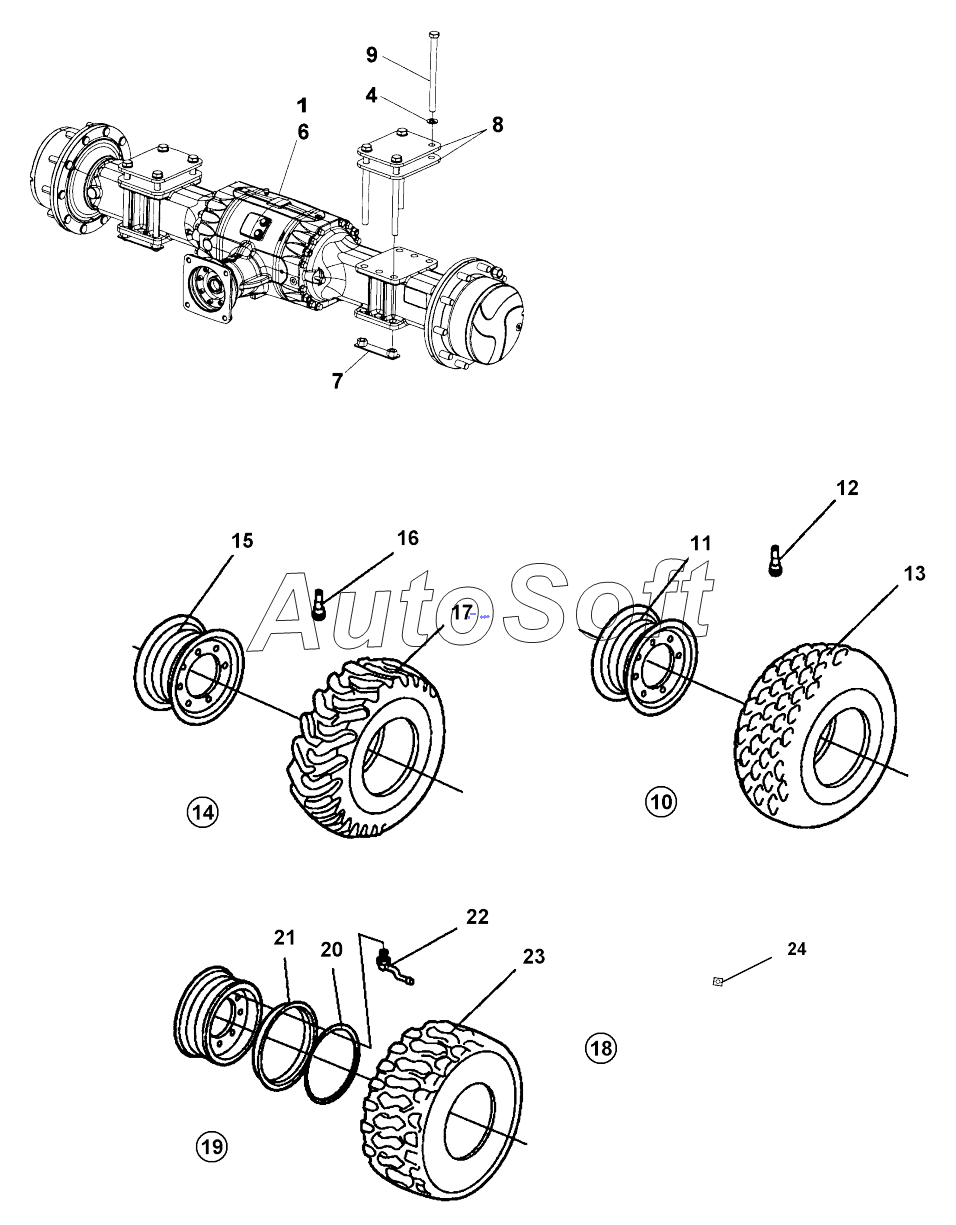 9
4
1
6
8
7
12
15
16
11
13
AutoSoft
17
14
10
22
21
20
23
24
18
19