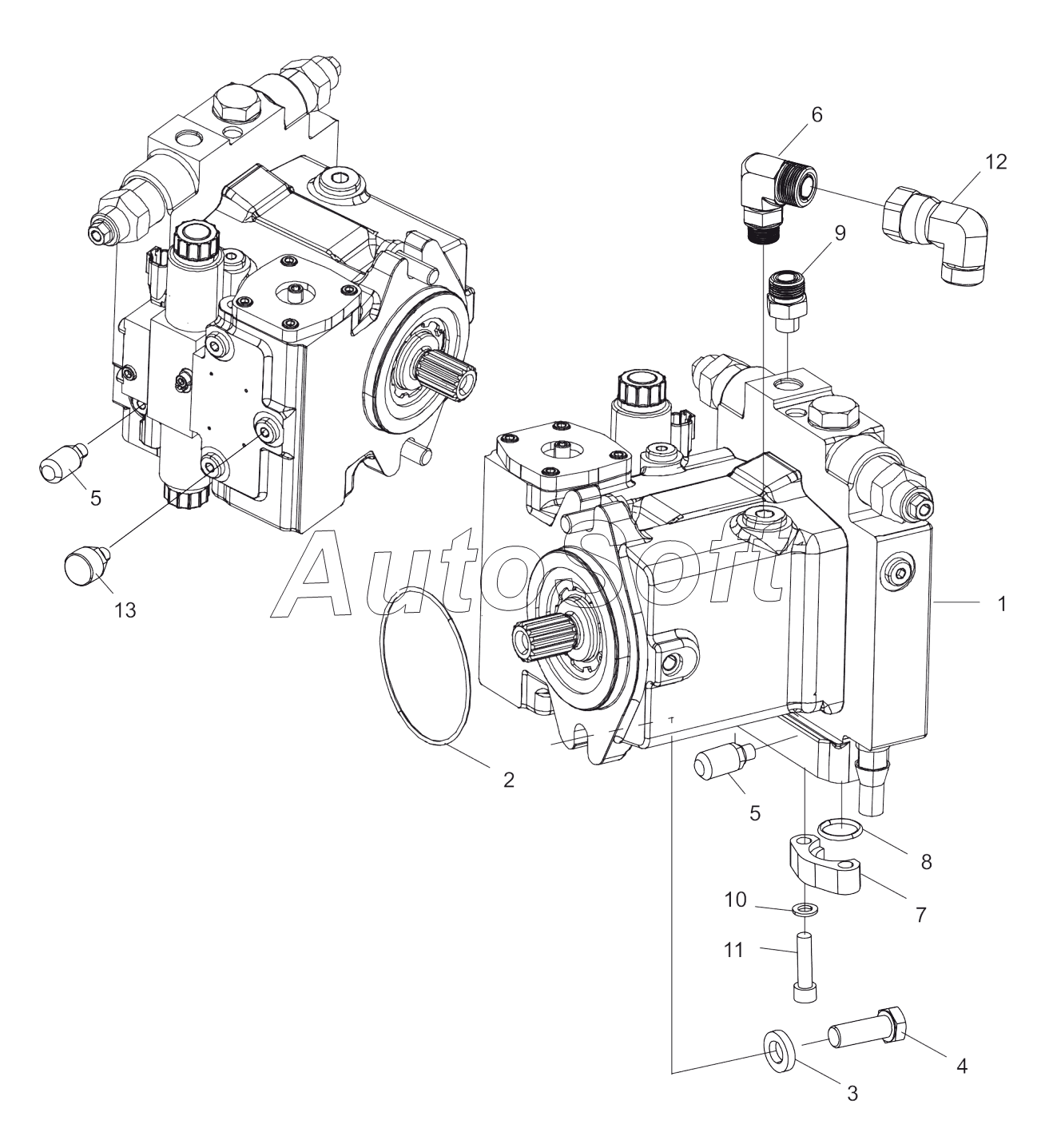 6

12

9

5

13

AutoSoft

1

2

5

8

7

10

11

4

3