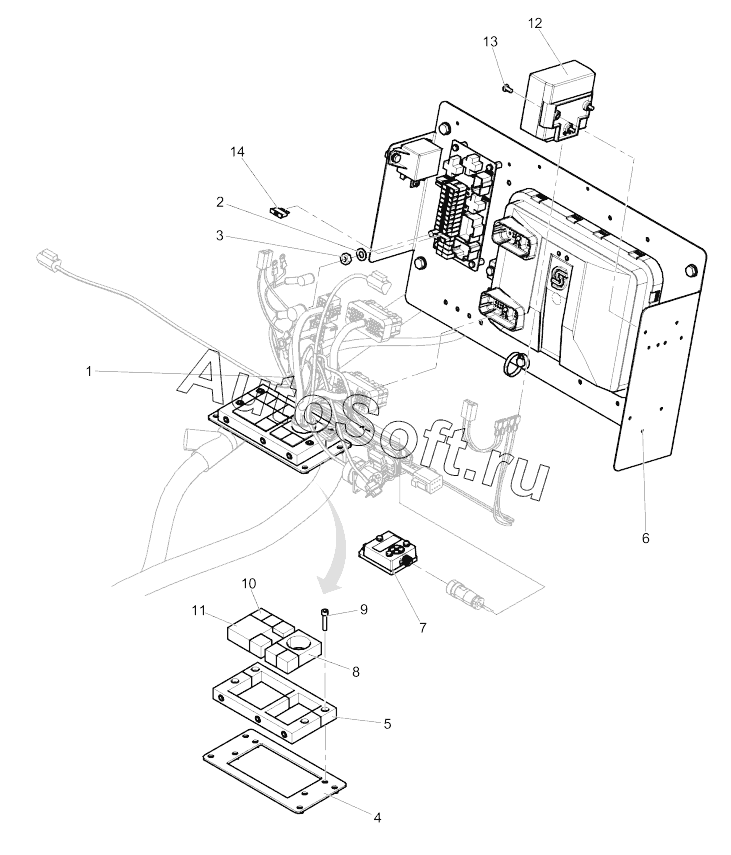 12
13
14
2
3
1
AutoSoft.ru
6
7
10
11
9
8
5
4