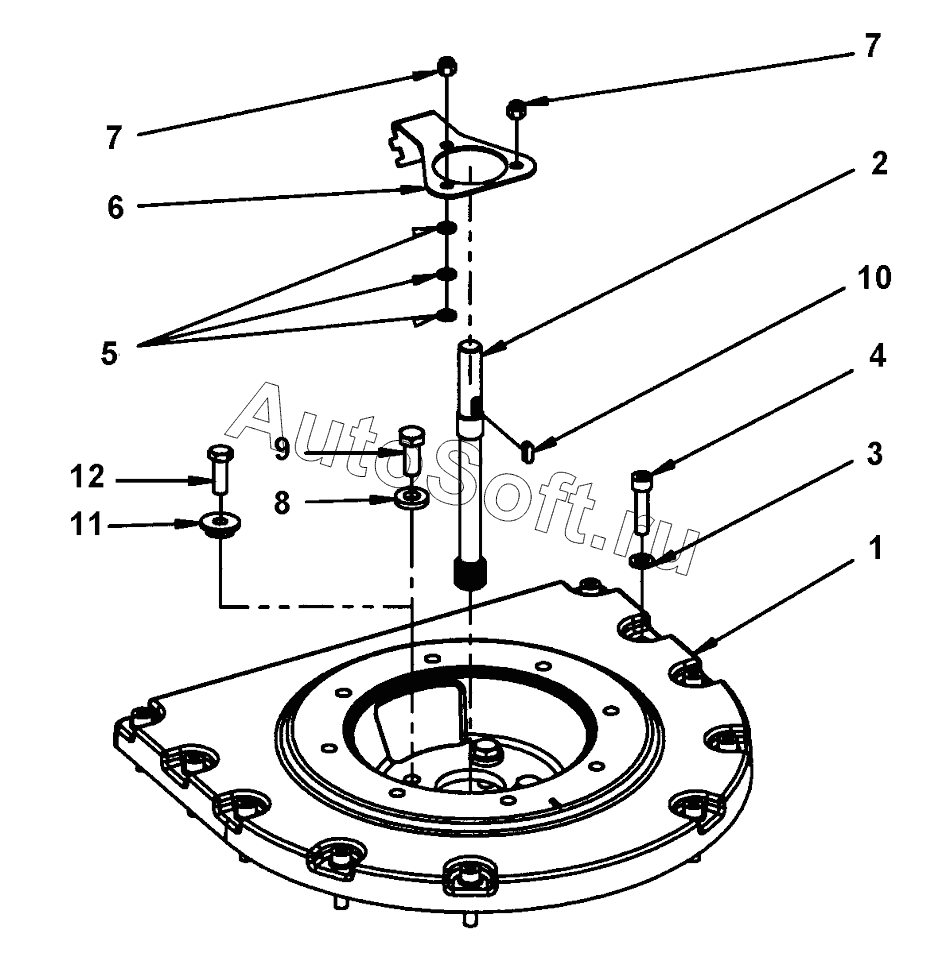 7
7
2
6
10
5
4
AutoSoft.ru
9
3
12
8
11
1