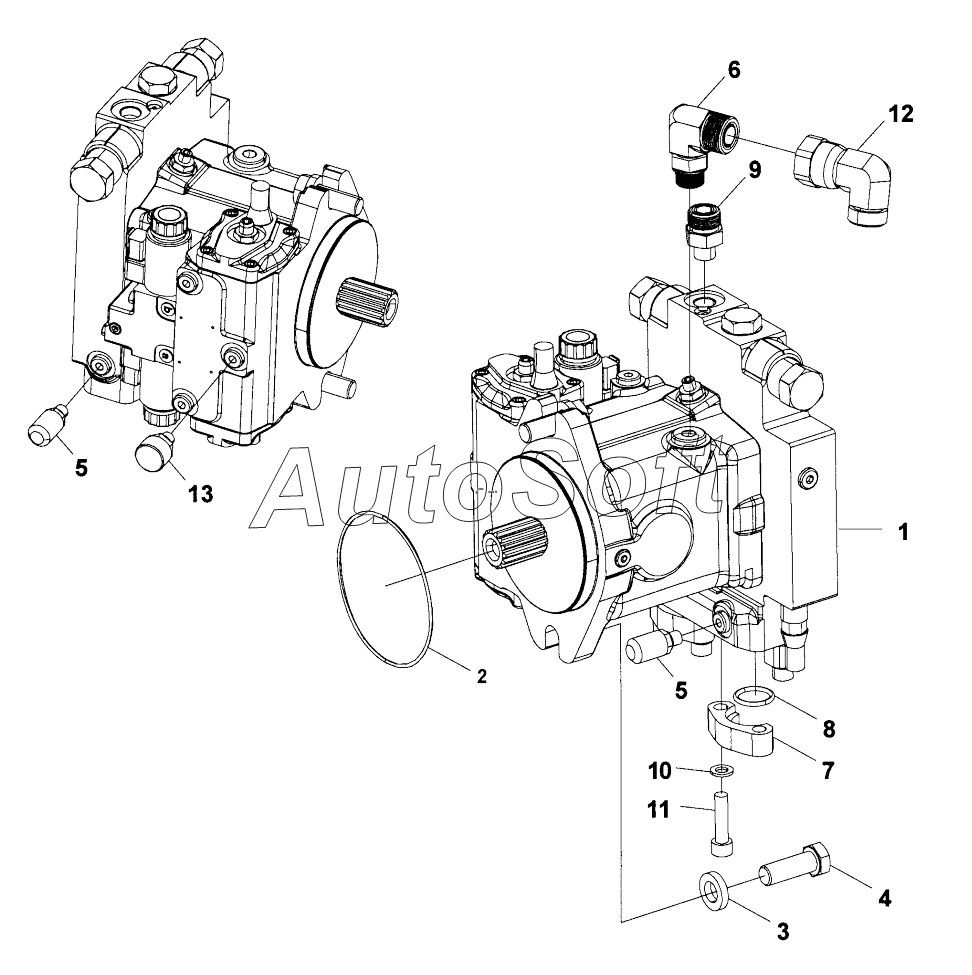 6
12
9
5
13
AutoSoft
1
2
5
8
7
10
11
4
3