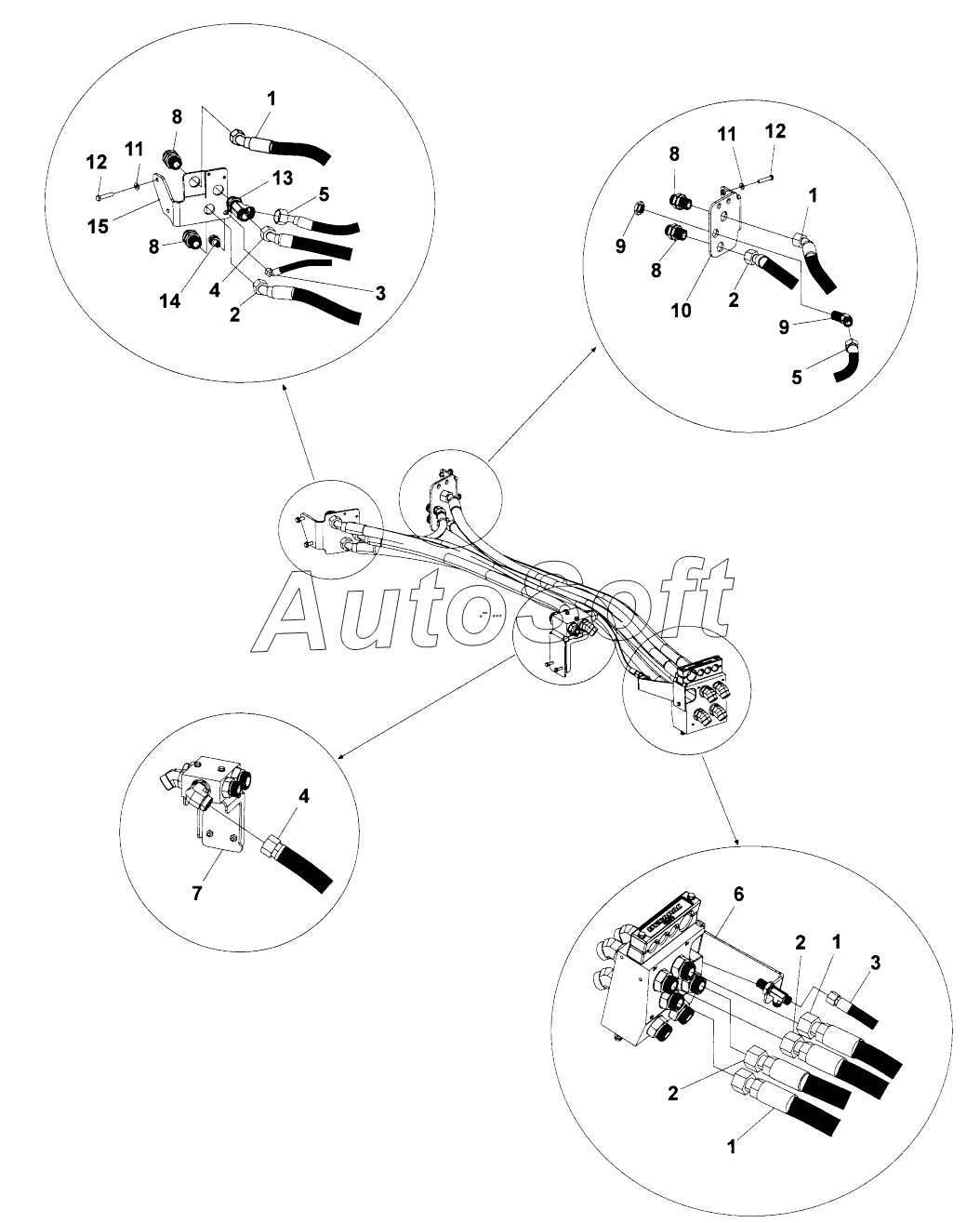 1
8
12
11
13
5
15
8
14
4
3
2

11
12
8
1
9
8
10
2
9
5

AutoSoft

4
7

6
2
1
3
2
1