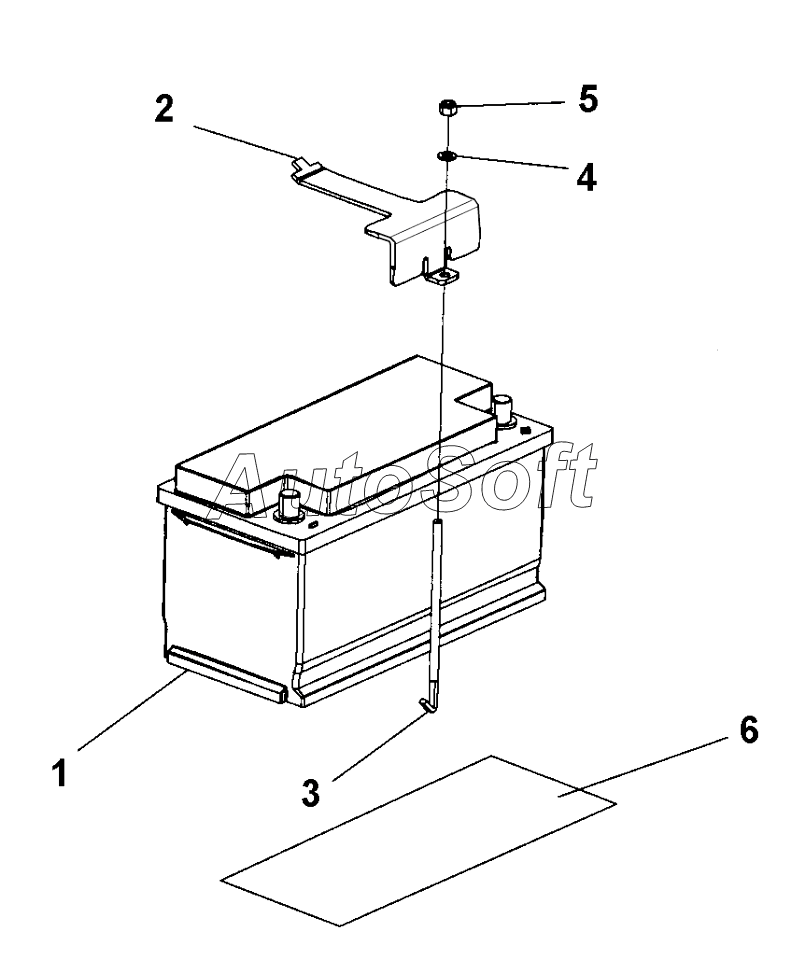 2
5
4
AutoSoft
1
3
6