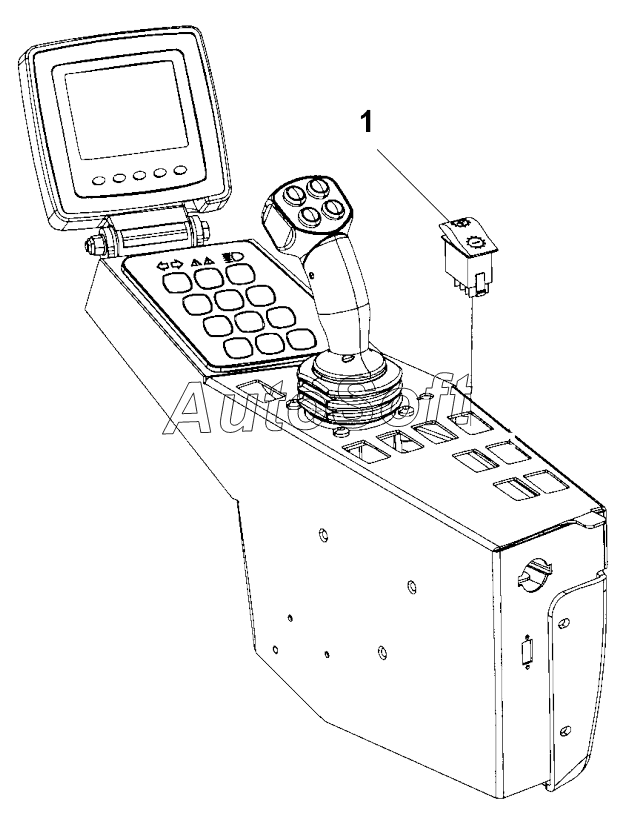 1

AutoSoft