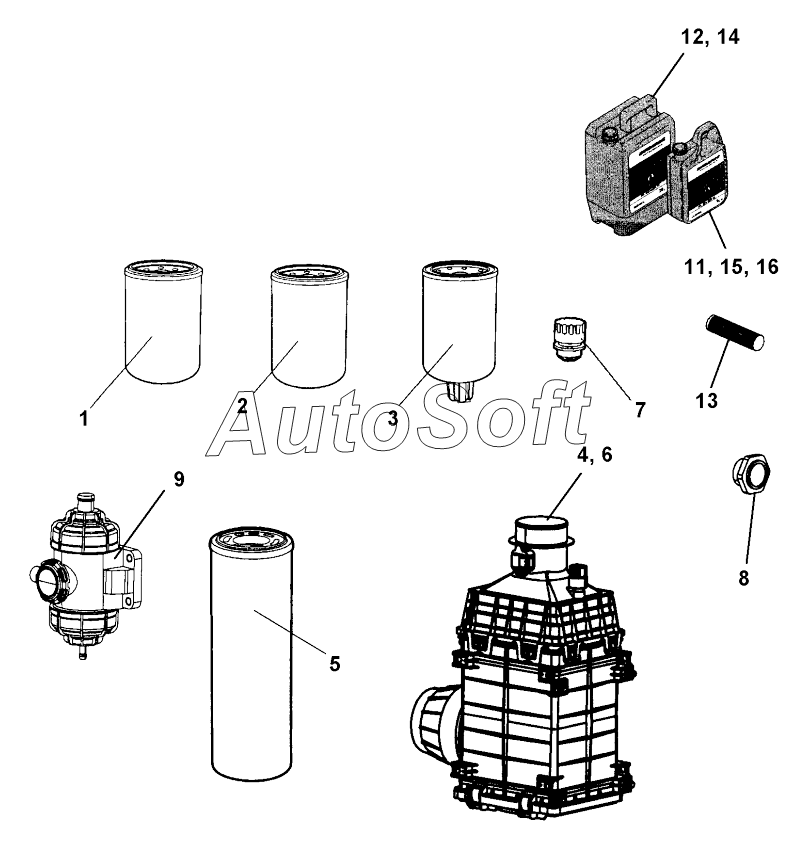 12, 14

11, 15, 16

1

2

3

7

13

AutoSoft

4, 6

9

8

5