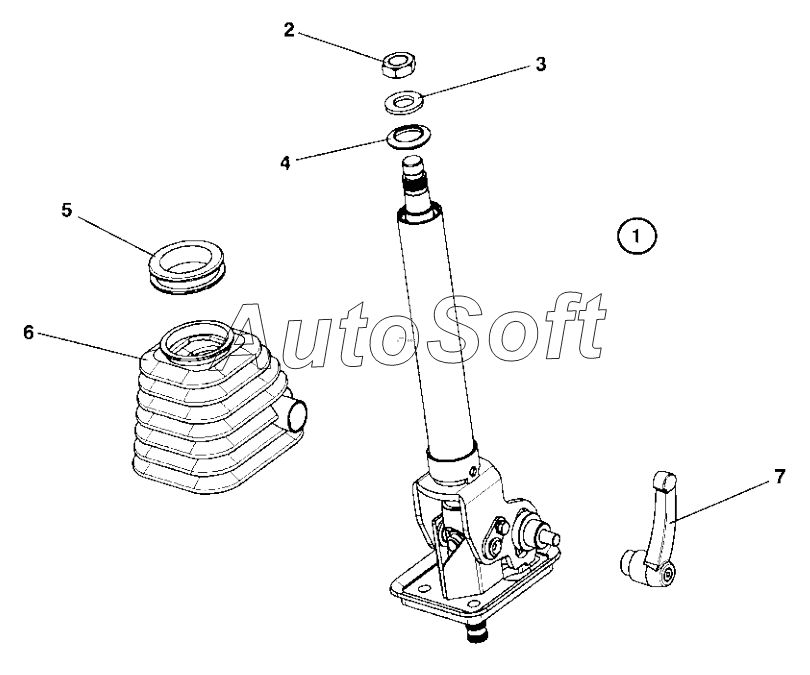 2
3
4
5
1
AutoSoft
6
7