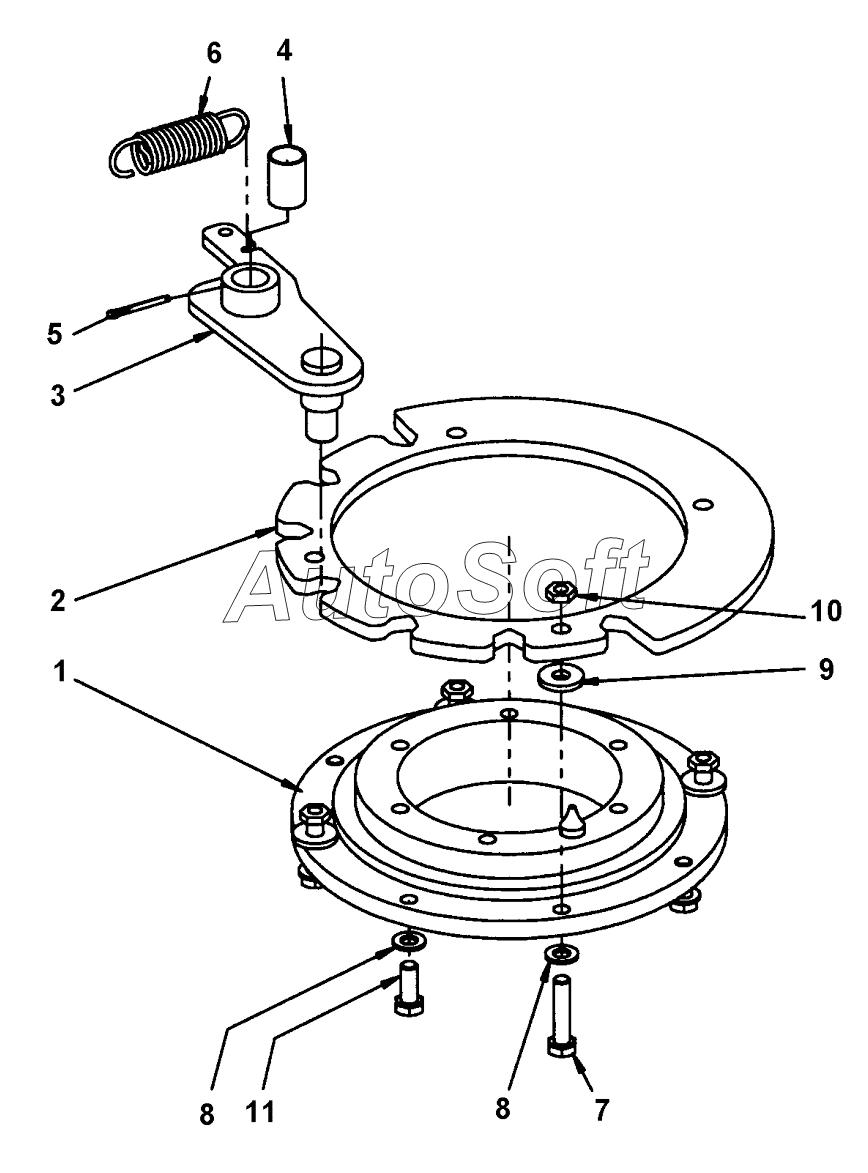 6
4
5
3
2
AutoSoft
10
1
9
8
11
8
7