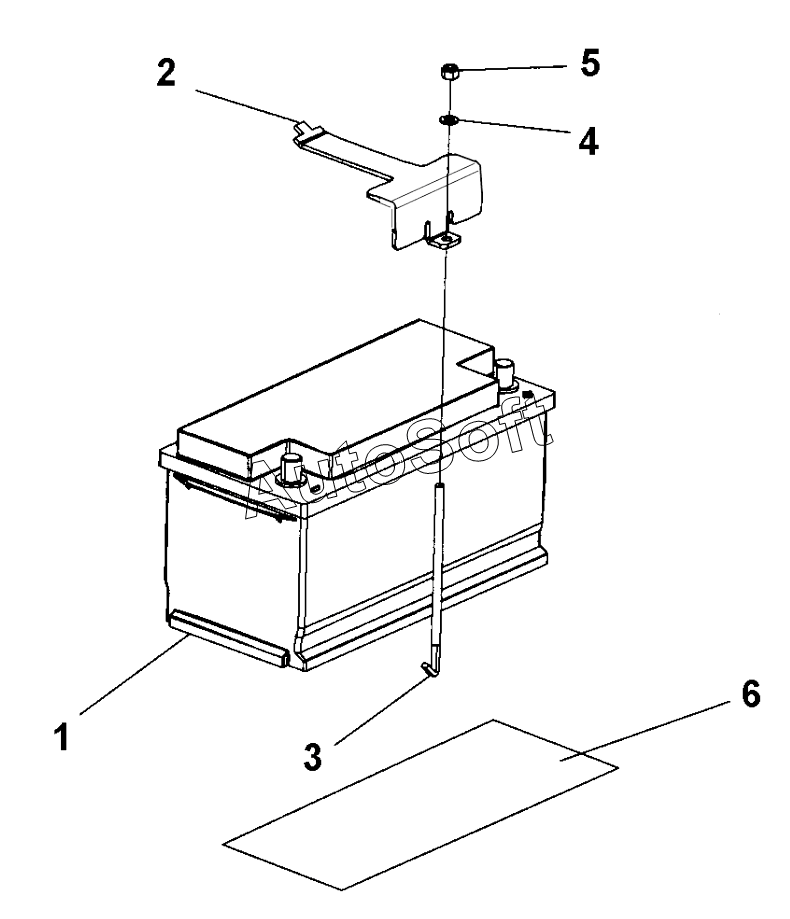 2
5
4
AutoSoft
1
3
6