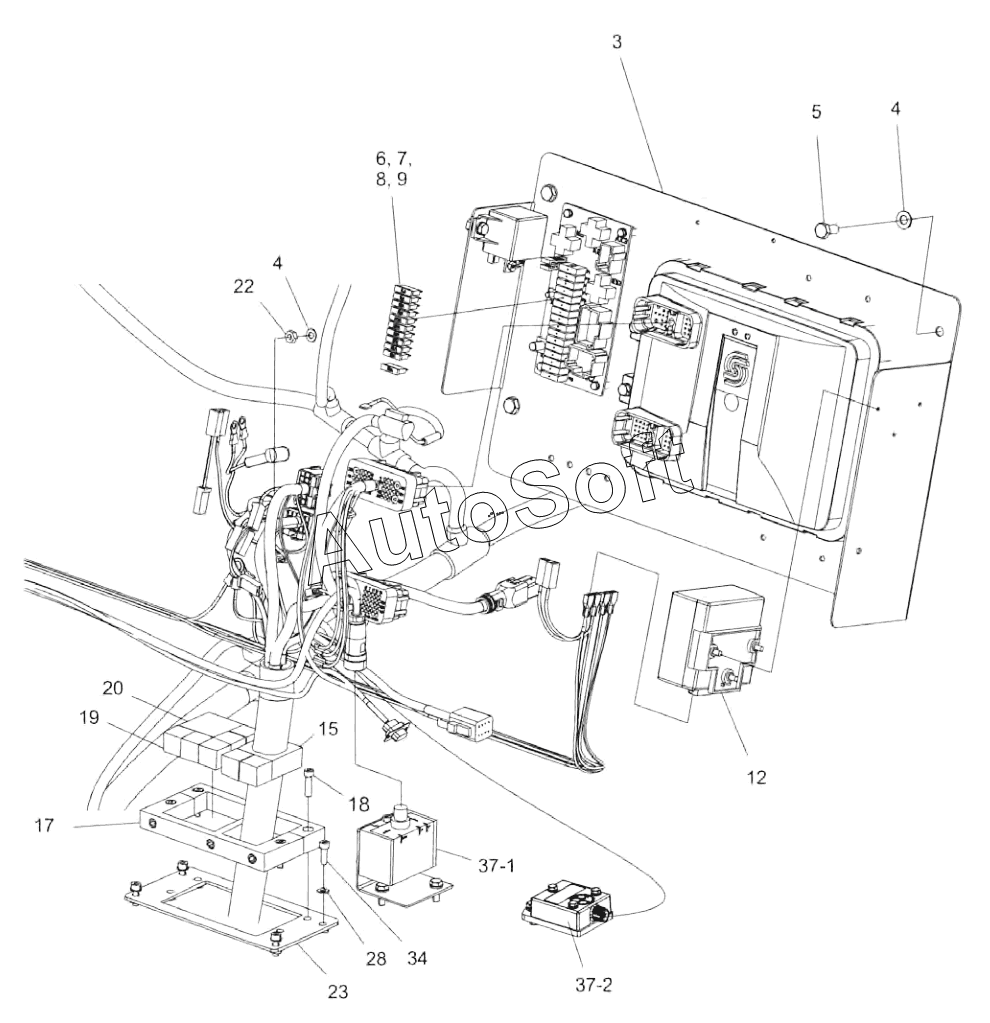 3
5
4
6, 7,
8, 9
4
22
AutoSoft
20
19
15
18
17
12
37-1
28
34
23
37-2