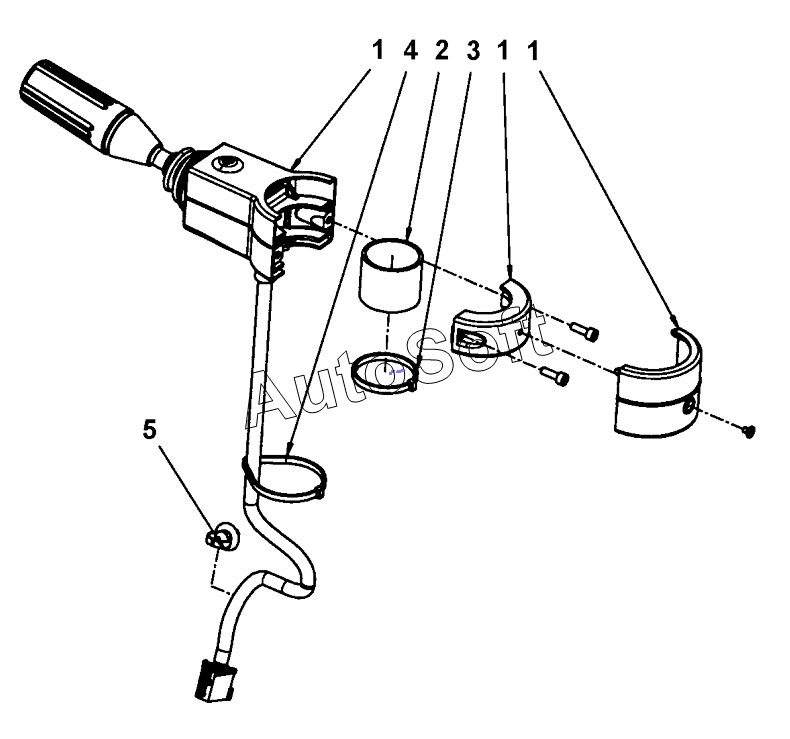 1 4 2 3 1 1

AutoSoft

5