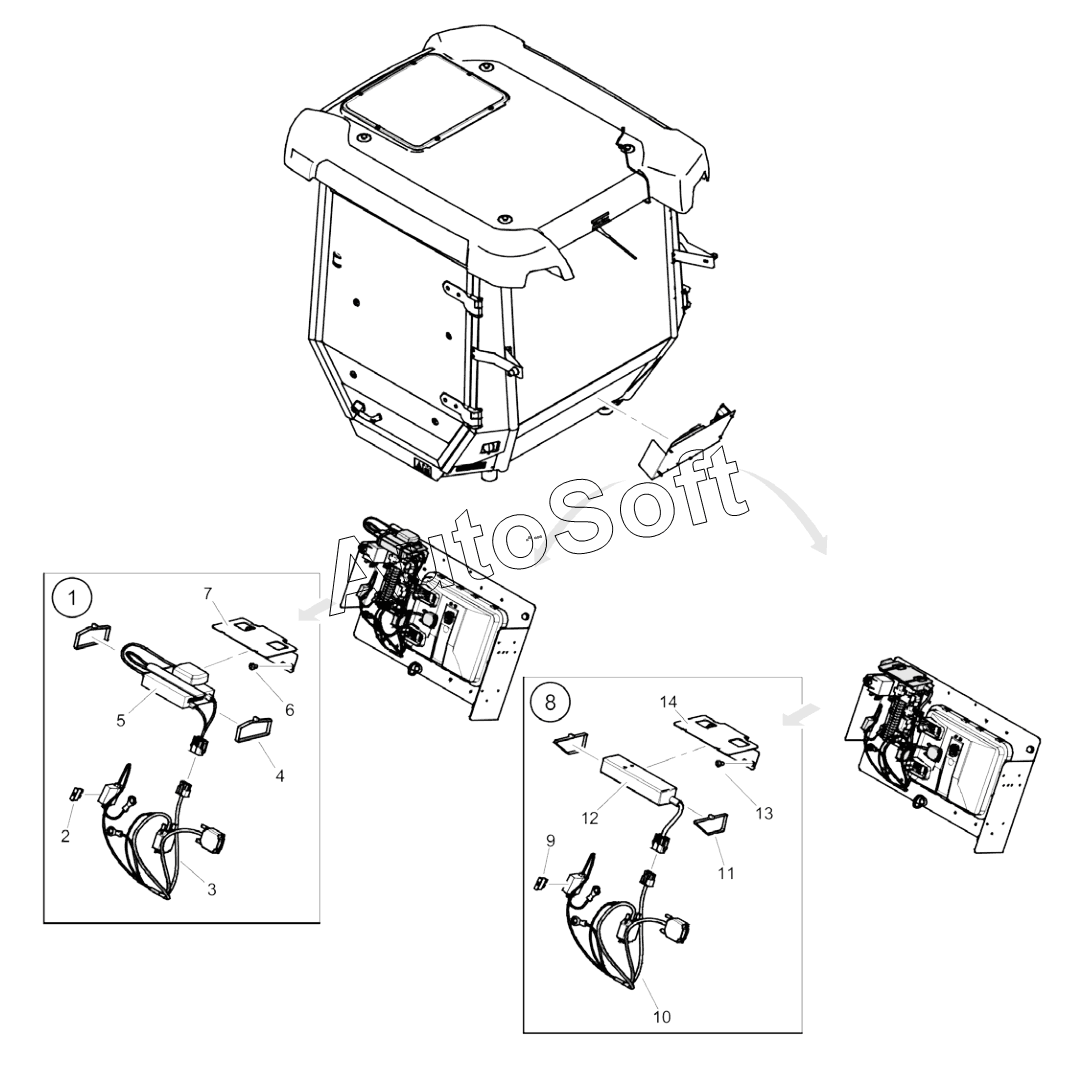 AutoSoft

1
7
6
5
4
2
3

8
14
13
12
11
9
10