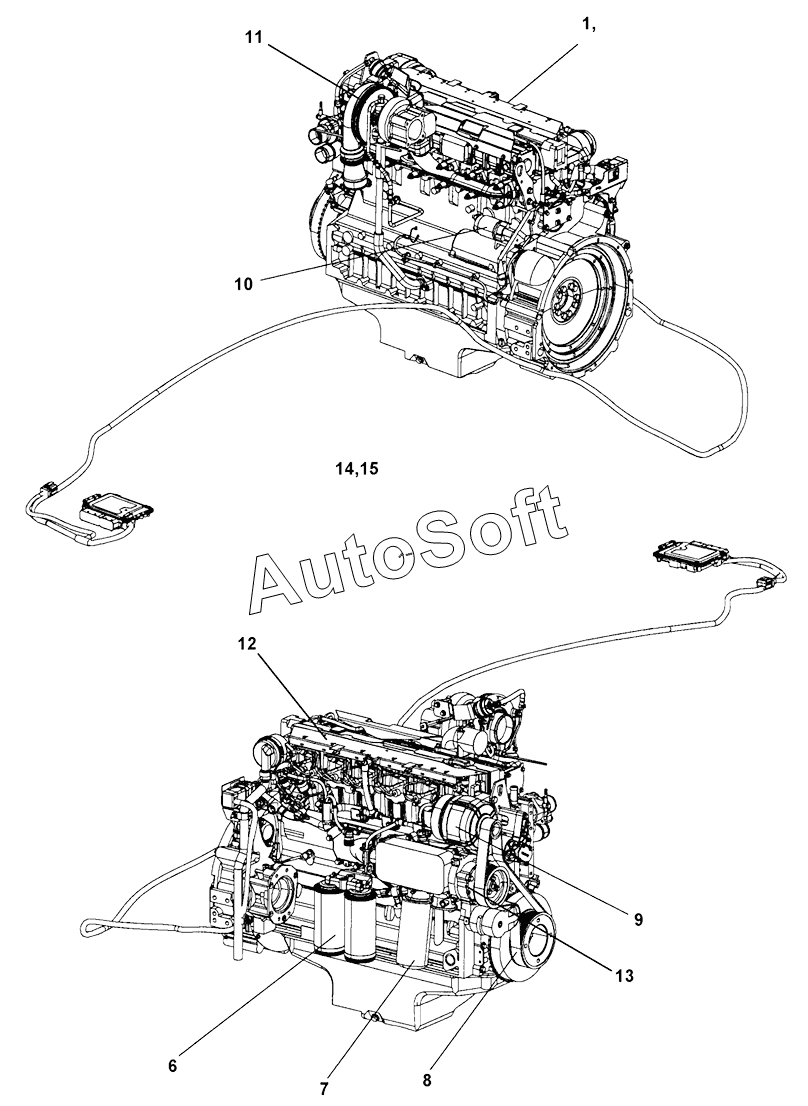 11
1,
10
14,15
AutoSoft
12
9
13
6
7
8