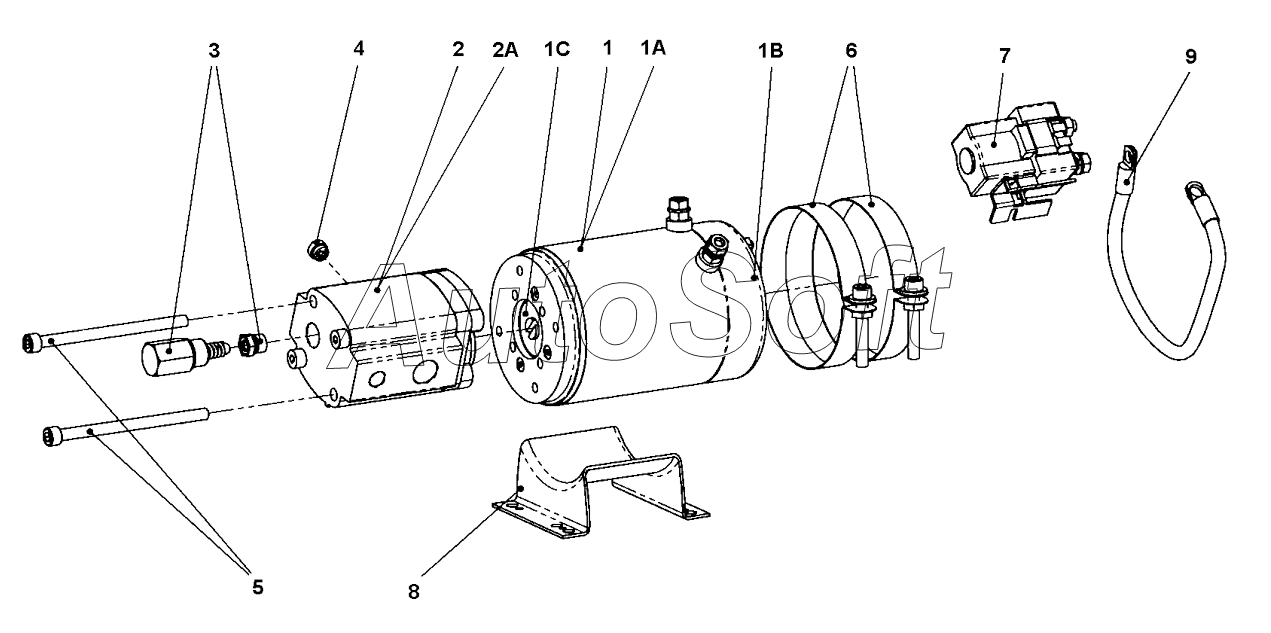 3
4
2
2A
1C
1
1A
1B
6
7
9
AutoSoft
5
8