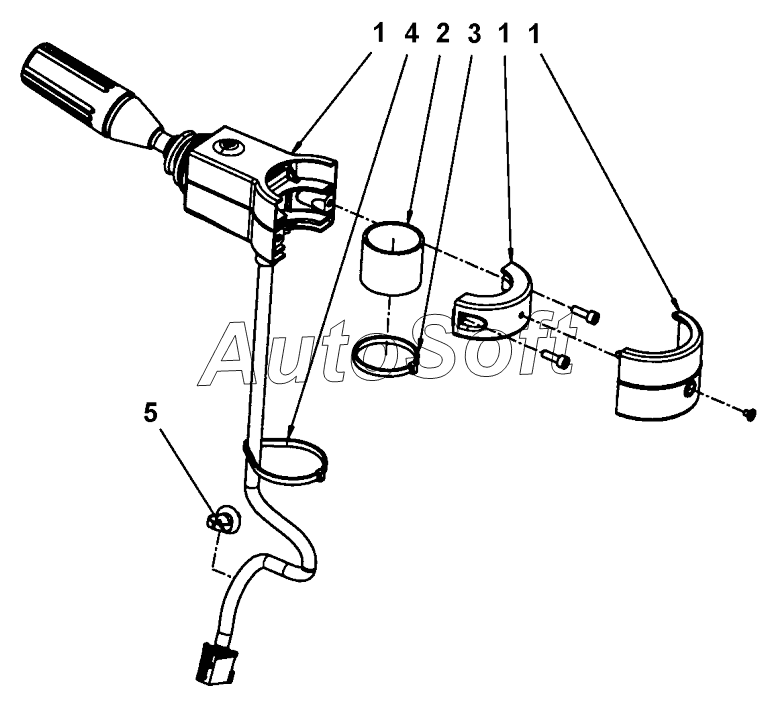 1 4 2 3 1 1
AutoSoft
5