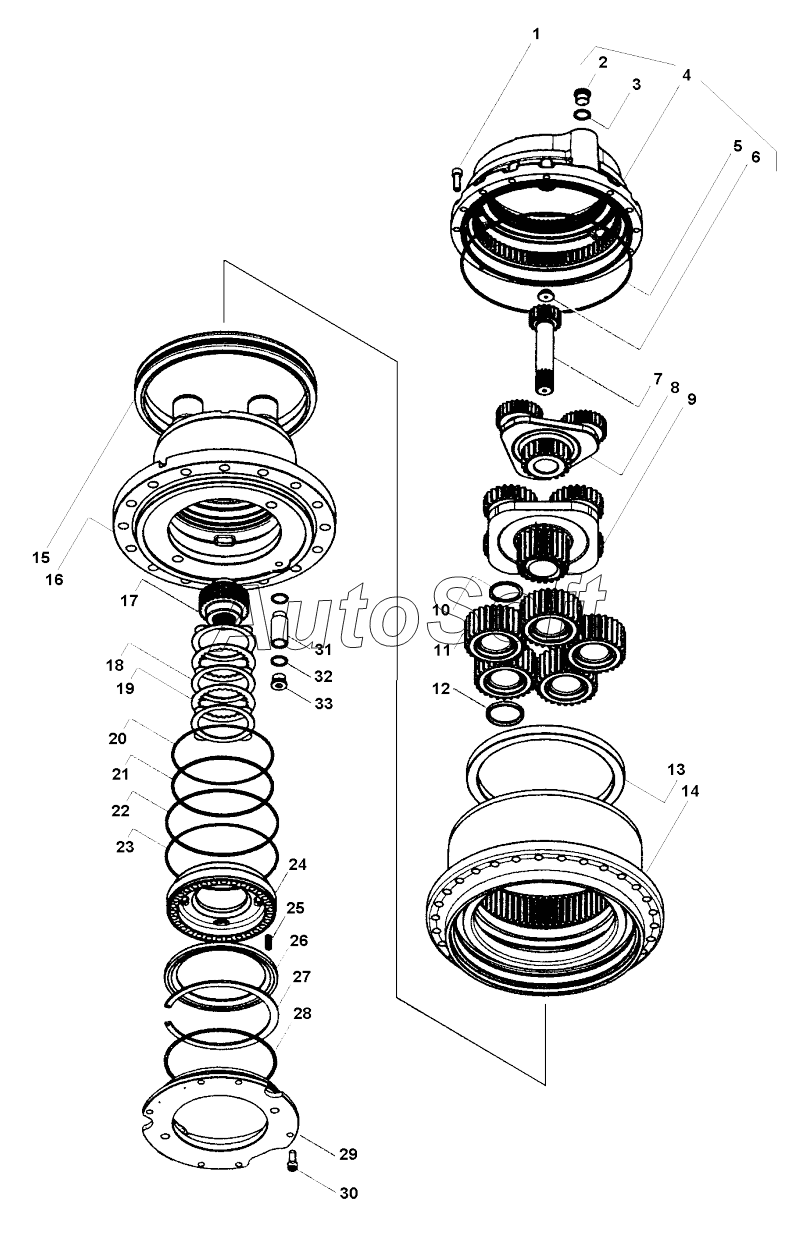 1
2
3
4
5
6
7
8
9
10
11
12
13
14
15
16
17
18
19
20
21
22
23
24
25
26
27
28
29
30
31
32
33
AutoSoft