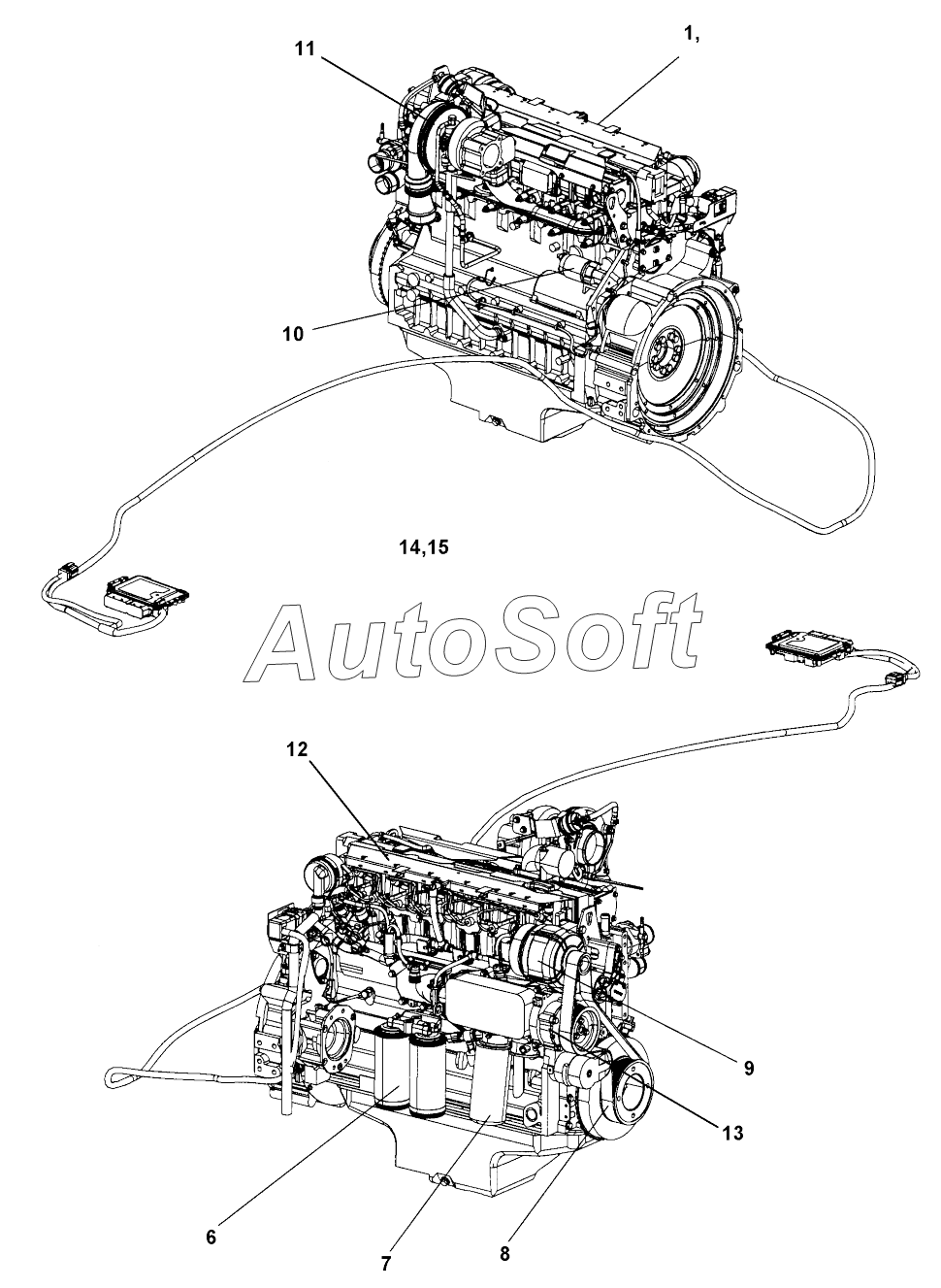 11
1,
10
14,15
AutoSoft
12
9
13
6
7
8