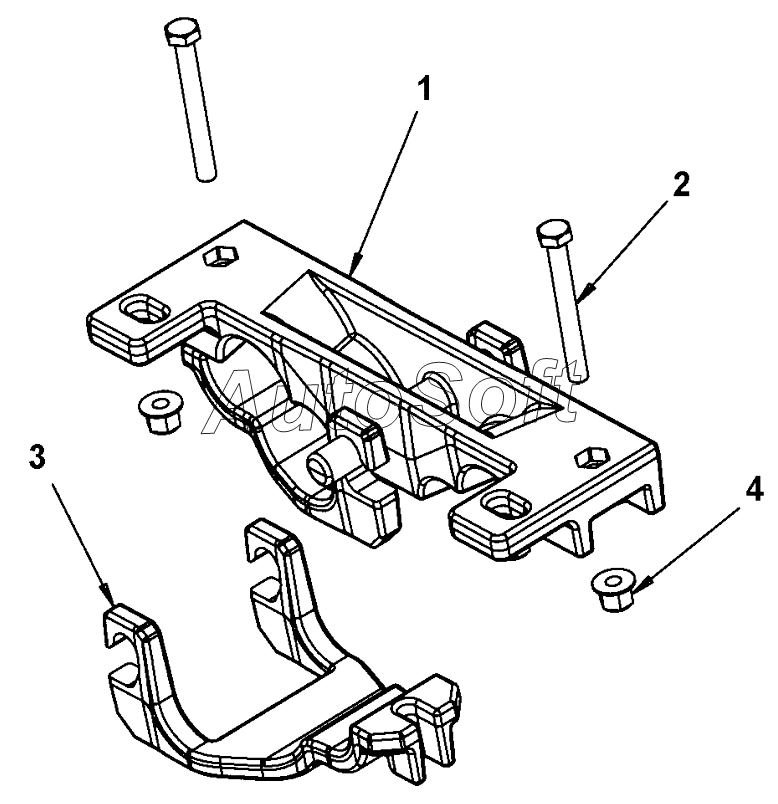 1
2
AutoSoft
3
4